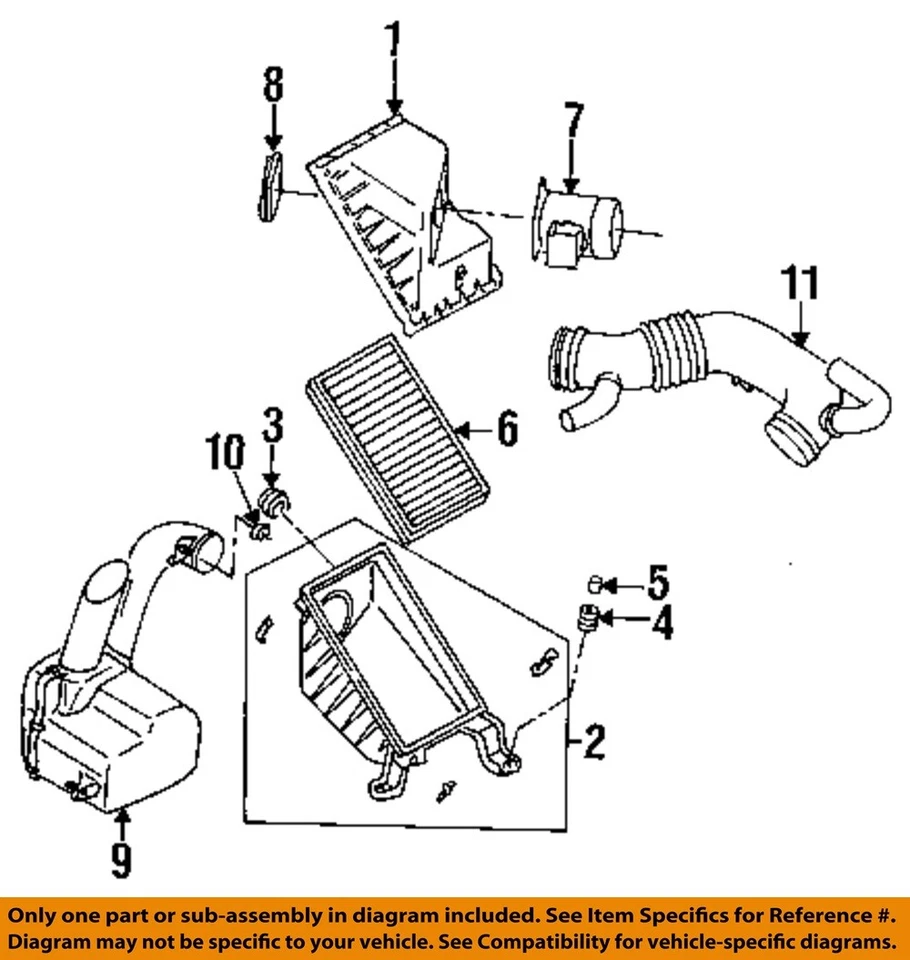 1
8
7
11
6
3
10
5
4
2
9

Only one part or sub-assembly in diagram included. See Item Specifics for Reference #.
Diagram may not be specific to your vehicle. See Compatibility for vehicle-specific diagrams.