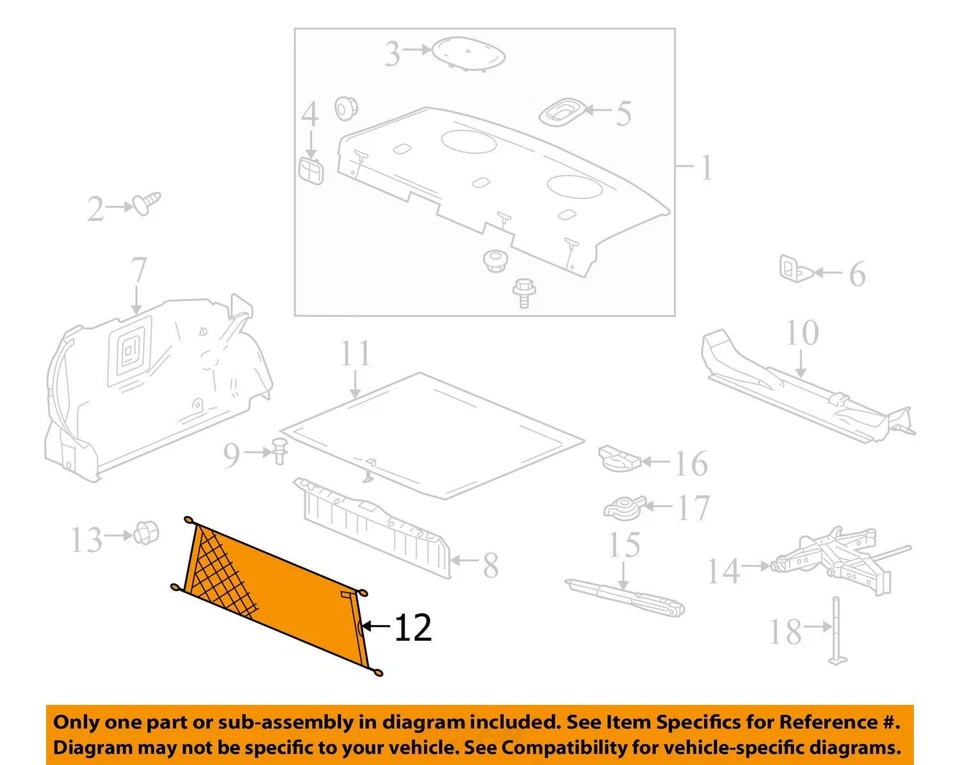 3
4
5
1
2
6
7
10
11
9
16
17
13
8
15
14
12
18

Only one part or sub-assembly in diagram included. See Item Specifics for Reference #.
Diagram may not be specific to your vehicle. See Compatibility for vehicle-specific diagrams.