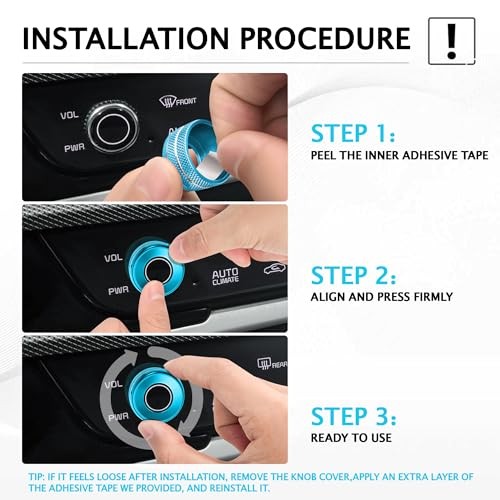 INSTALLATION PROCEDURE

!

VOL

PWR

FRONT

STEP 1:

PEEL THE INNER ADHESIVE TAPE

VOL

PWR

AUTO CLIMATE

STEP 2:

ALIGN AND PRESS FIRMLY

VOL

PWR

REAR

STEP 3:

READY TO USE

TIP: IF IT FEELS LOOSE AFTER INSTALLATION, REMOVE THE KNOB COVER,APPLY AN EXTRA LAYER OF THE ADHESIVE TAPE WE PROVIDED, AND REINSTALL IT.