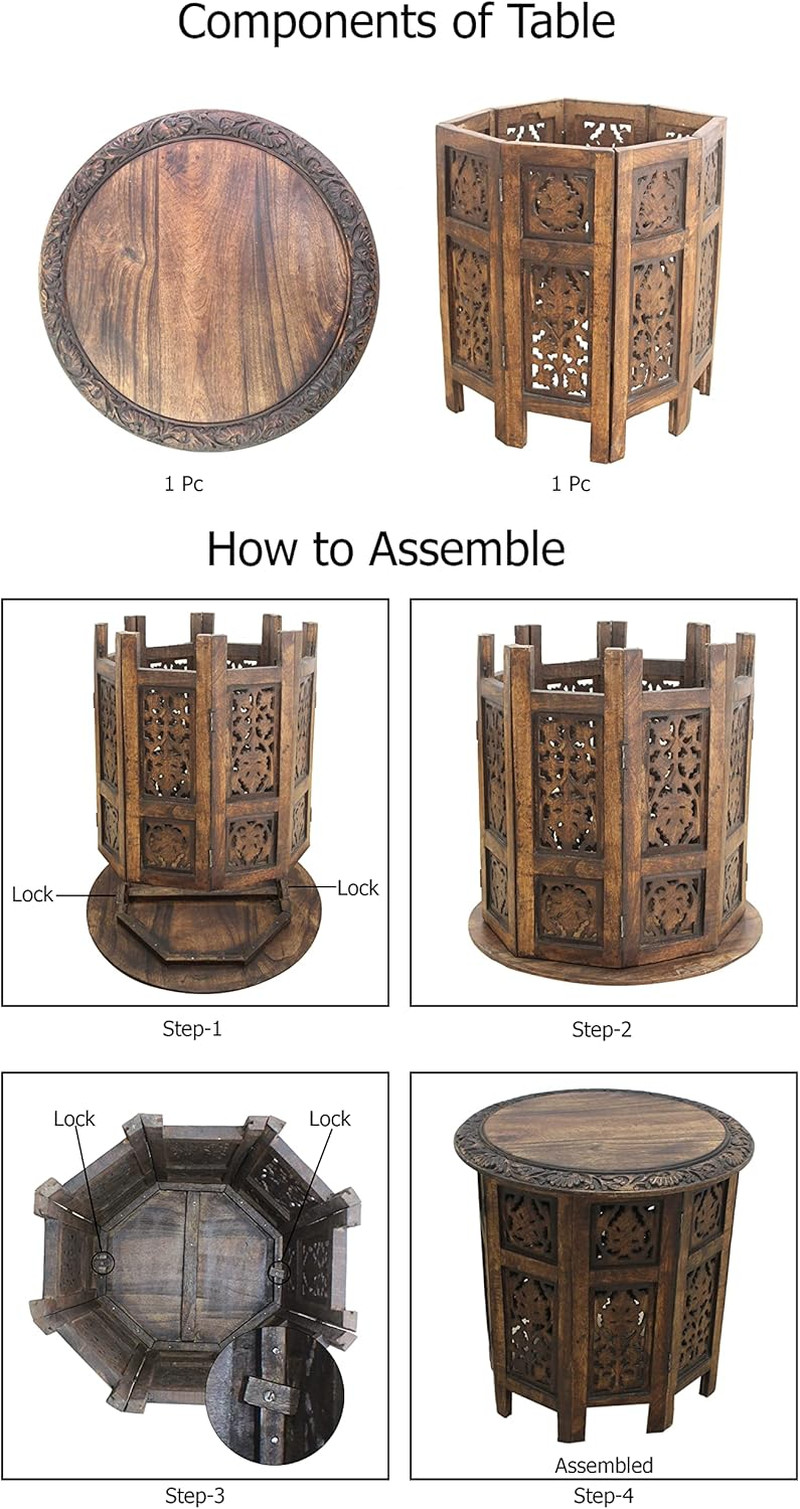 Components of Table

1 Pc

1 Pc

How to Assemble

Lock

Lock

Step-1

Step-2

Lock

Lock

Step-3

Assembled

Step-4