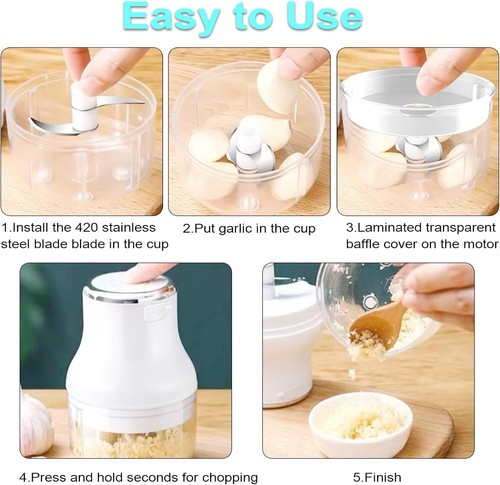 Easy to Use

1.Install the 420 stainless steel blade blade in the cup

2.Put garlic in the cup

3.Laminated transparent baffle cover on the motor

4.Press and hold seconds for chopping

5.Finish