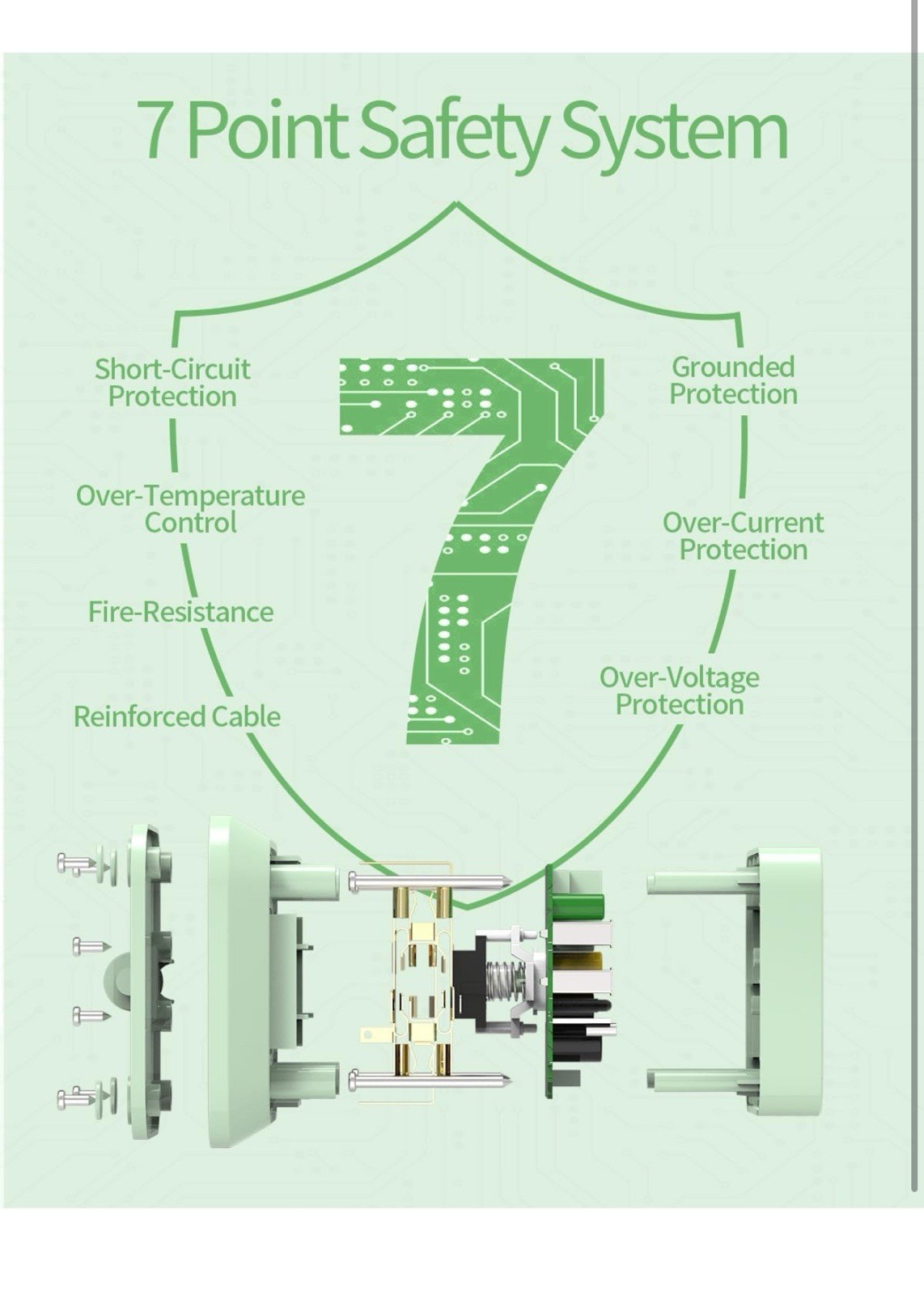 7 Point Safety System

Short-Circuit Protection

Over-Temperature Control

Fire-Resistance

Reinforced Cable

7

Grounded Protection

Over-Current Protection

Over-Voltage Protection