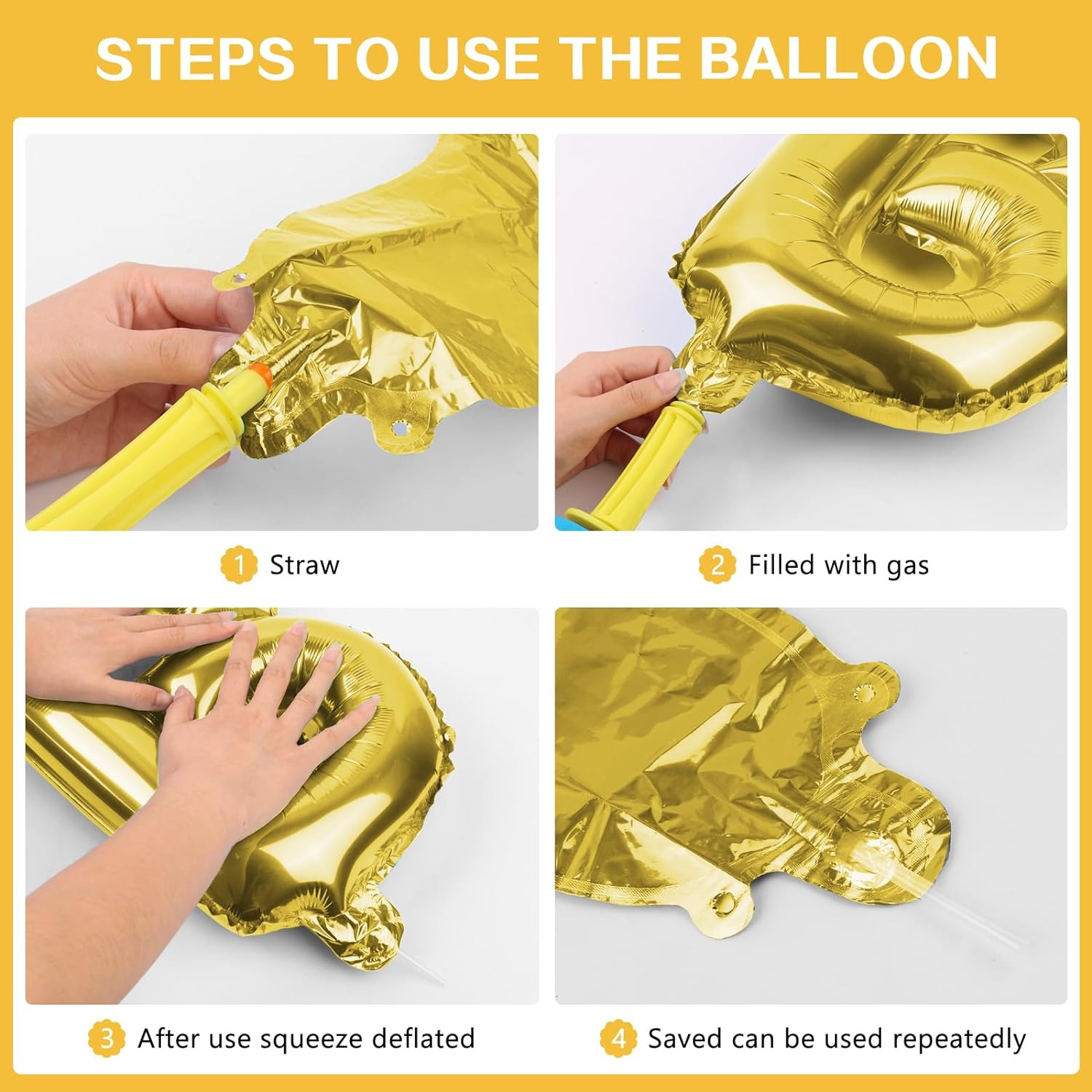 STEPS TO USE THE BALLOON

1 Straw

2 Filled with gas

3 After use squeeze deflated

4 Saved can be used repeatedly