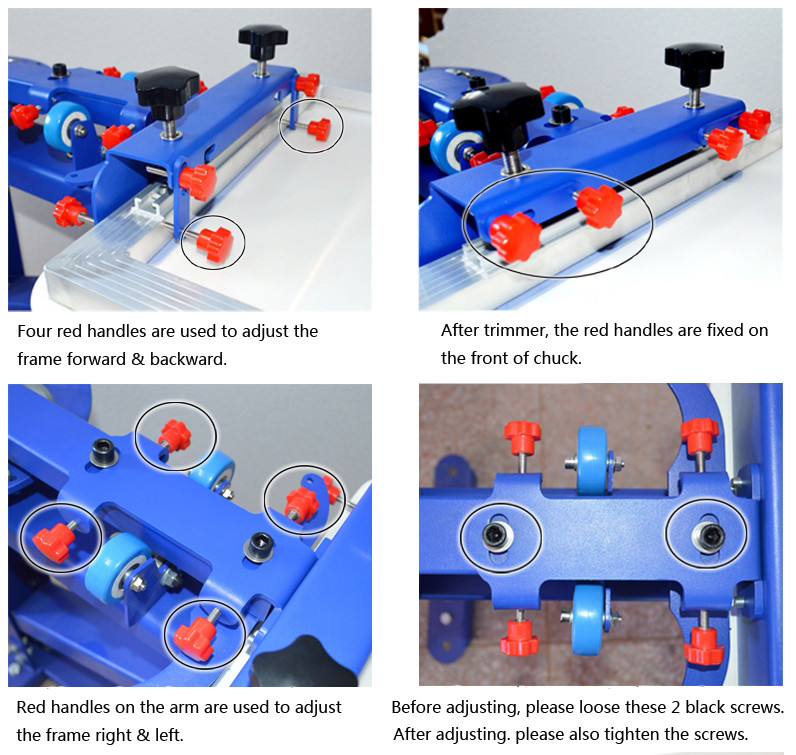 Four red handles are used to adjust the frame forward & backward.

After trimmer, the red handles are fixed on the front of chuck.

Red handles on the arm are used to adjust the frame right & left.

Before adjusting, please loose these 2 black screws. After adjusting. please also tighten the screws.