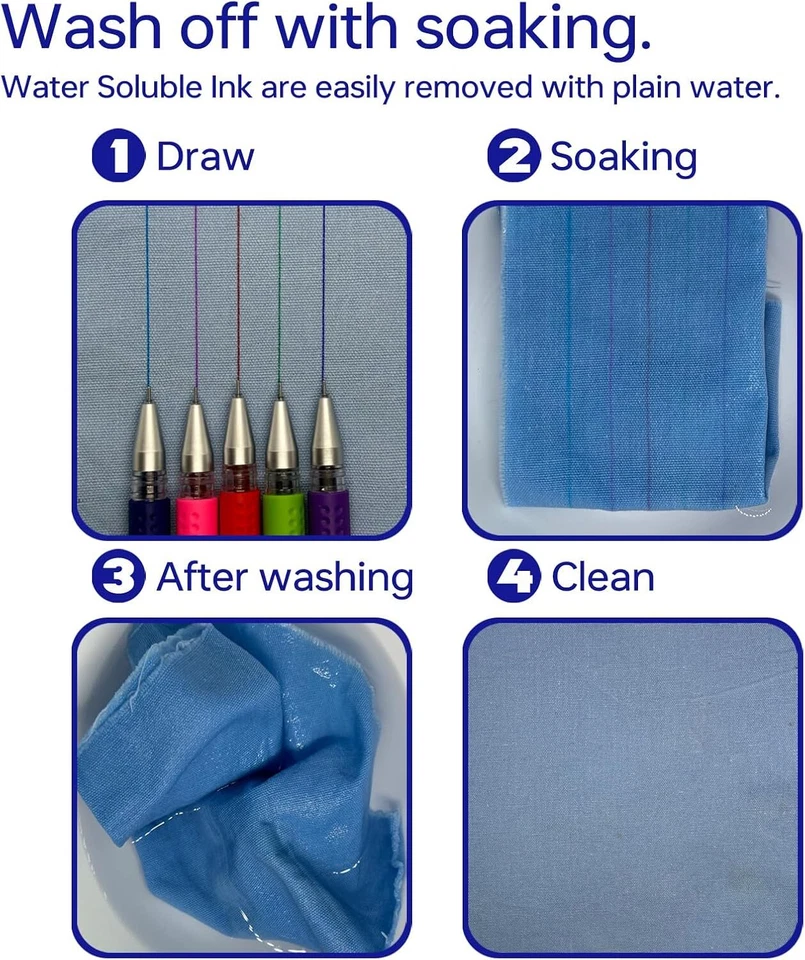 Wash off with soaking.
Water Soluble Ink are easily removed with plain water.

1 Draw

2 Soaking

3 After washing

4 Clean