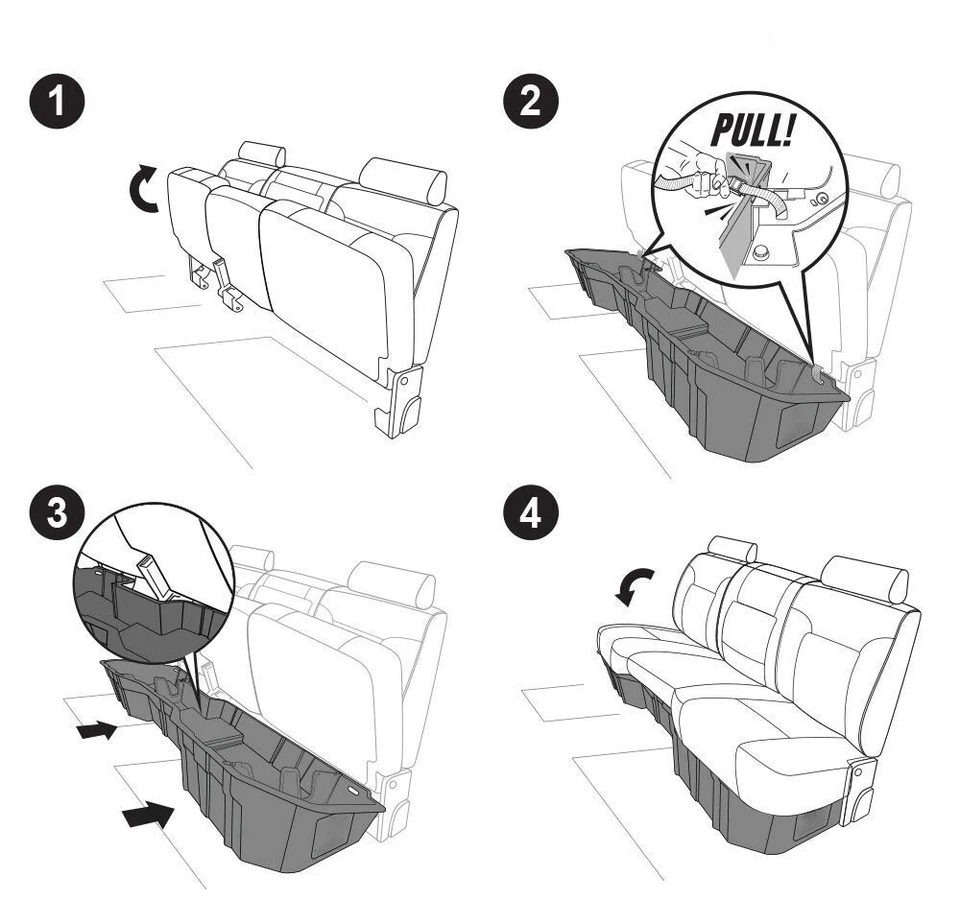 1

2

PULL!

3

4