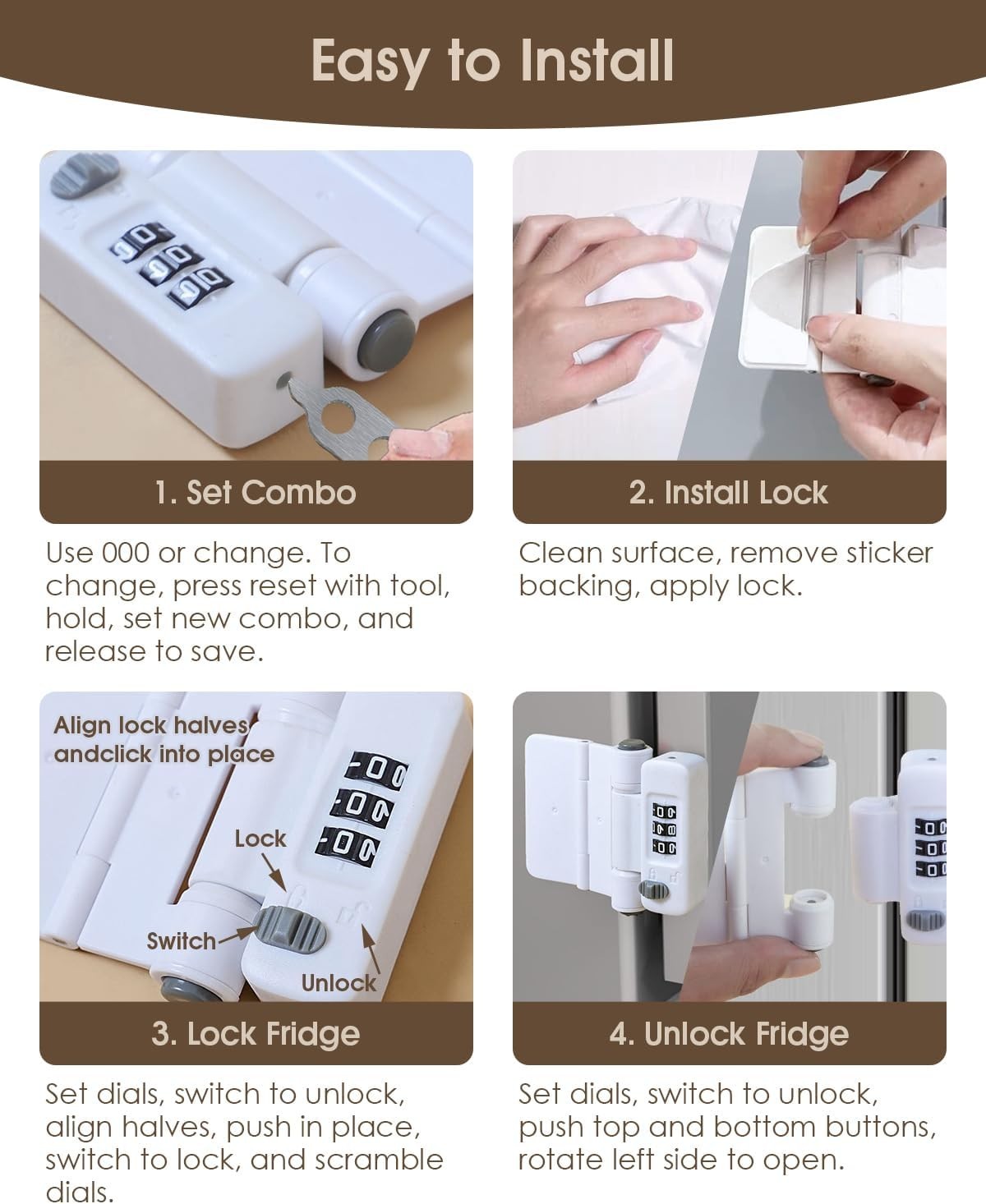 Easy to Install

1. Set Combo

Use 000 or change. To change, press reset with tool, hold, set new combo, and release to save.

2. Install Lock

Clean surface, remove sticker backing, apply lock.

Align lock halves andclick into place

Lock

Switch

Unlock

3. Lock Fridge

Set dials, switch to unlock, align halves, push in place, switch to lock, and scramble dials.

4. Unlock Fridge

Set dials, switch to unlock, push top and bottom buttons, rotate left side to open.