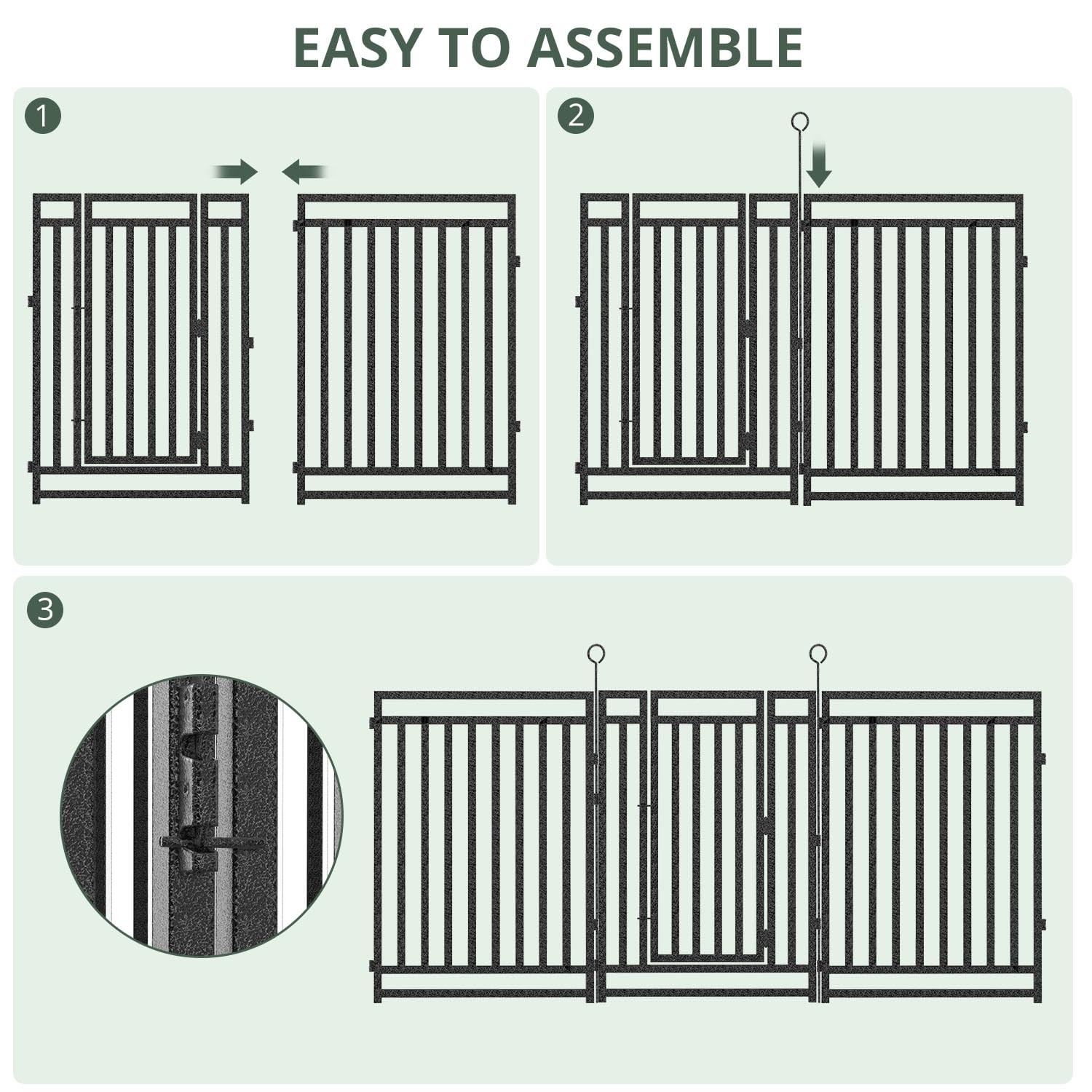 EASY TO ASSEMBLE

1

2

3