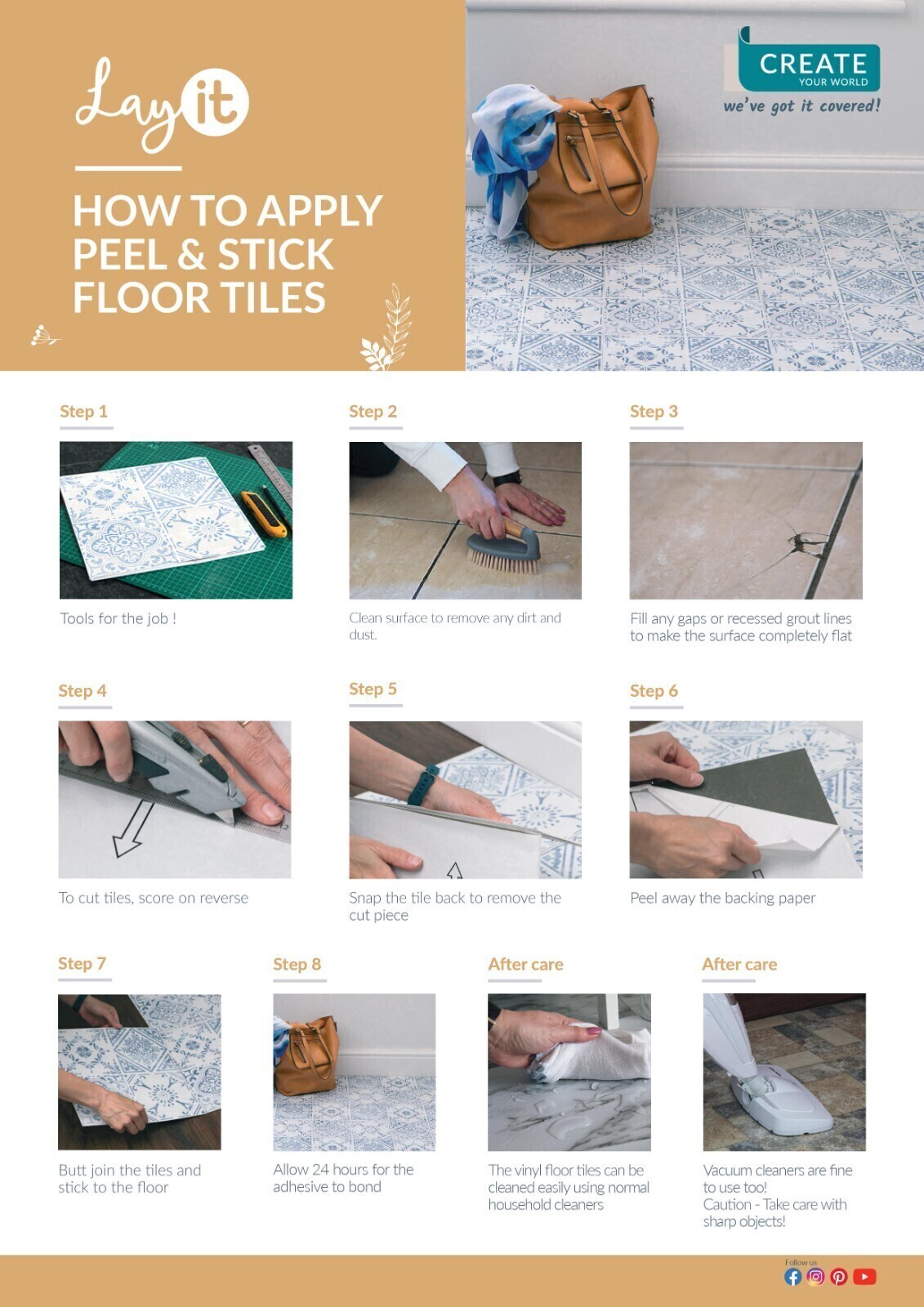 Lay it

HOW TO APPLY PEEL & STICK FLOOR TILES

CREATE YOUR WORLD
we've got it covered!

Step 1

Tools for the job !

Step 2

Clean surface to remove any dirt and dust.

Step 3

Fill any gaps or recessed grout lines to make the surface completely flat

Step 4

To cut tiles, score on reverse

Step 5

Snap the tile back to remove the cut piece

Step 6

Peel away the backing paper

Step 7

Butt join the tiles and stick to the floor

Step 8

Allow 24 hours for the adhesive to bond

After care

The vinyl floor tiles can be cleaned easily using normal household cleaners

After care

Vacuum cleaners are fine to use too!
Caution - Take care with sharp objects!

Follow us