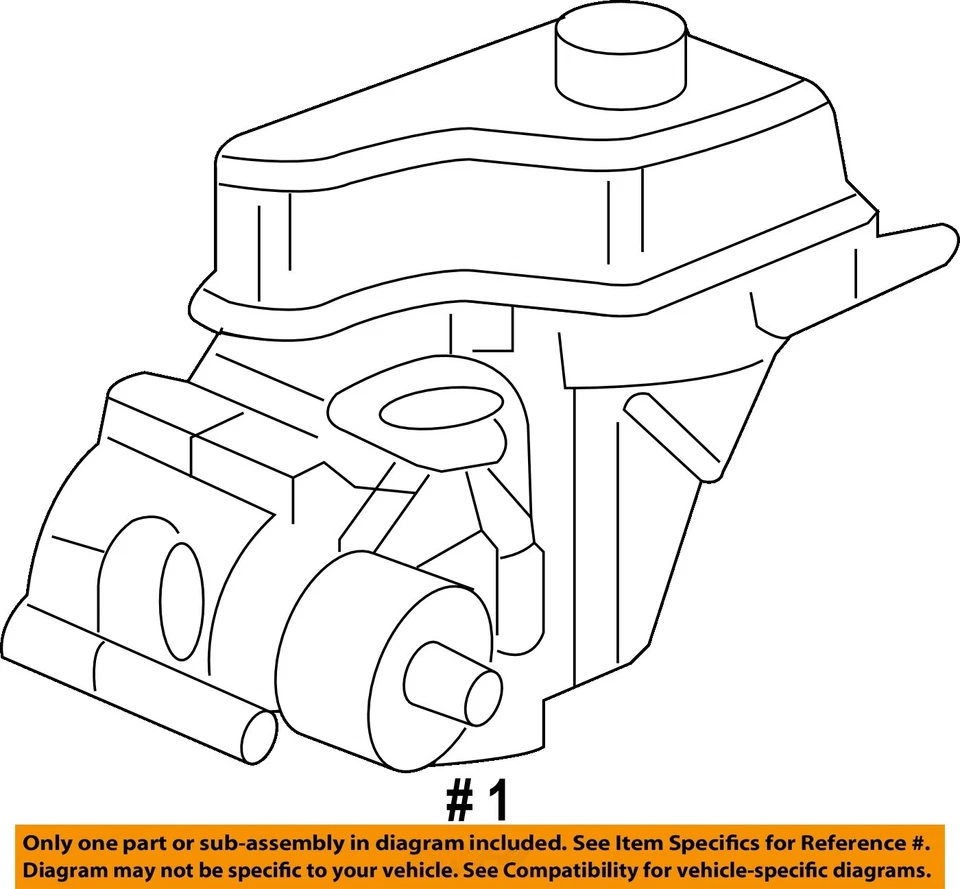 # 1

Only one part or sub-assembly in diagram included. See Item Specifics for Reference #.
Diagram may not be specific to your vehicle. See Compatibility for vehicle-specific diagrams.