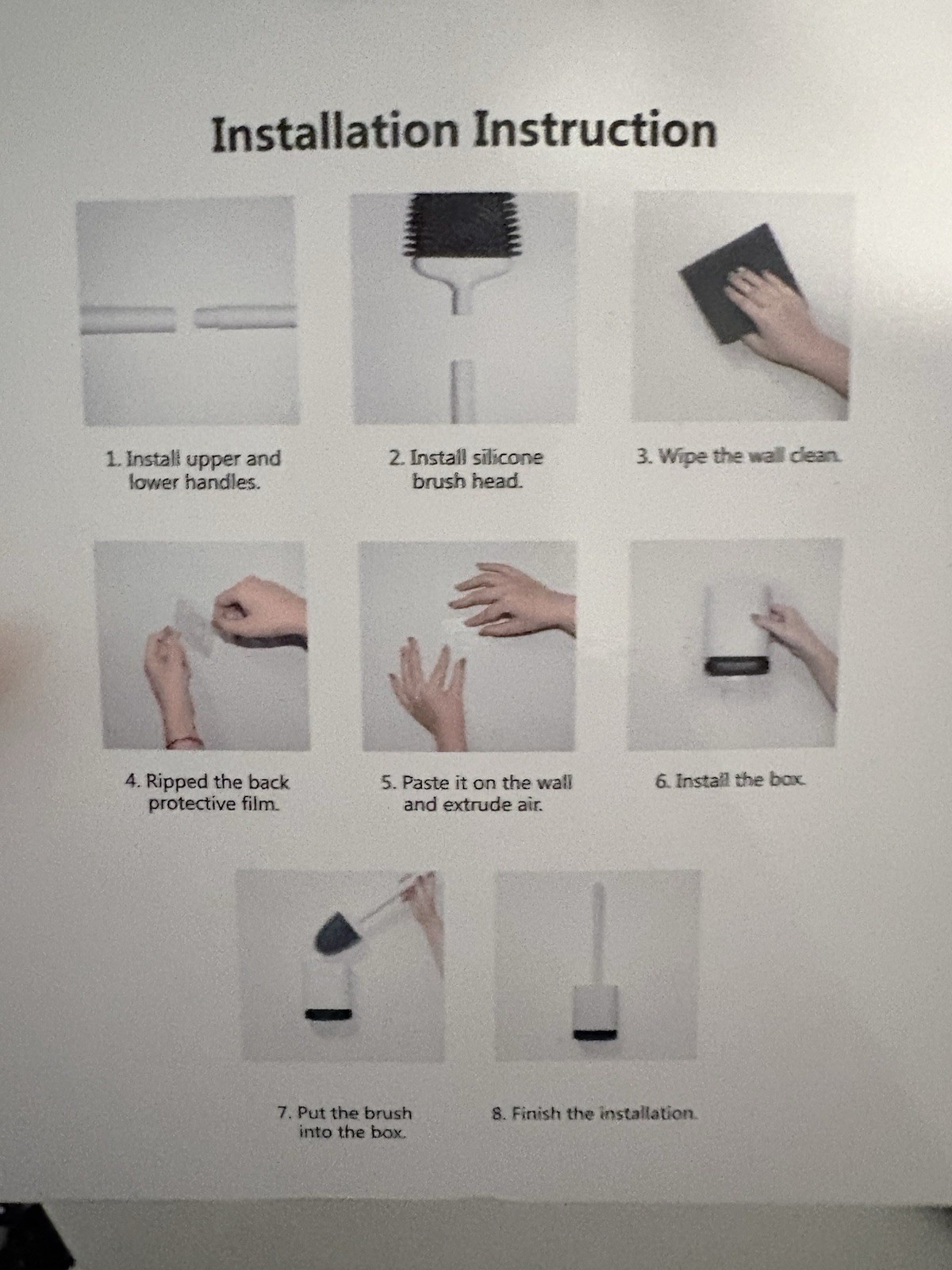 Installation Instruction

1. Install upper and lower handles.

2. Install silicone brush head.

3. Wipe the wall clean.

4. Ripped the back protective film.

5. Paste it on the wall and extrude air.

6. Install the box.

7. Put the brush into the box.

8. Finish the installation.