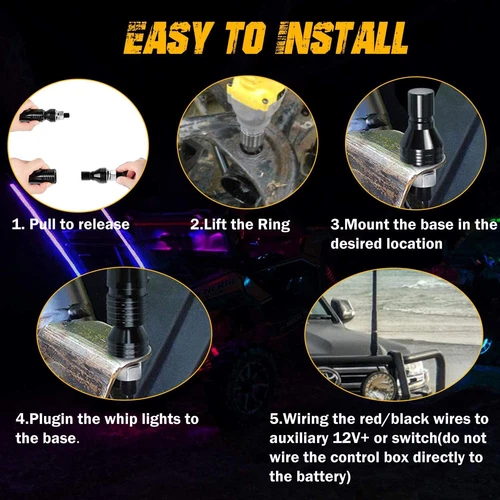 EASY TO INSTALL

1. Pull to release

2.Lift the Ring

3.Mount the base in the desired location

4.Plugin the whip lights to the base.

5.Wiring the red/black wires to auxiliary 12V+ or switch(do not wire the control box directly to the battery)