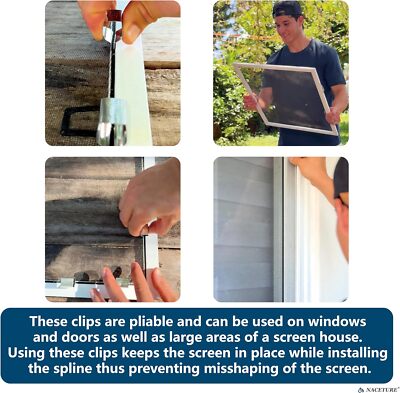 These clips are pliable and can be used on windows and doors as well as large areas of a screen house. Using these clips keeps the screen in place while installing the spline thus preventing misshaping of the screen.

NACETURE®