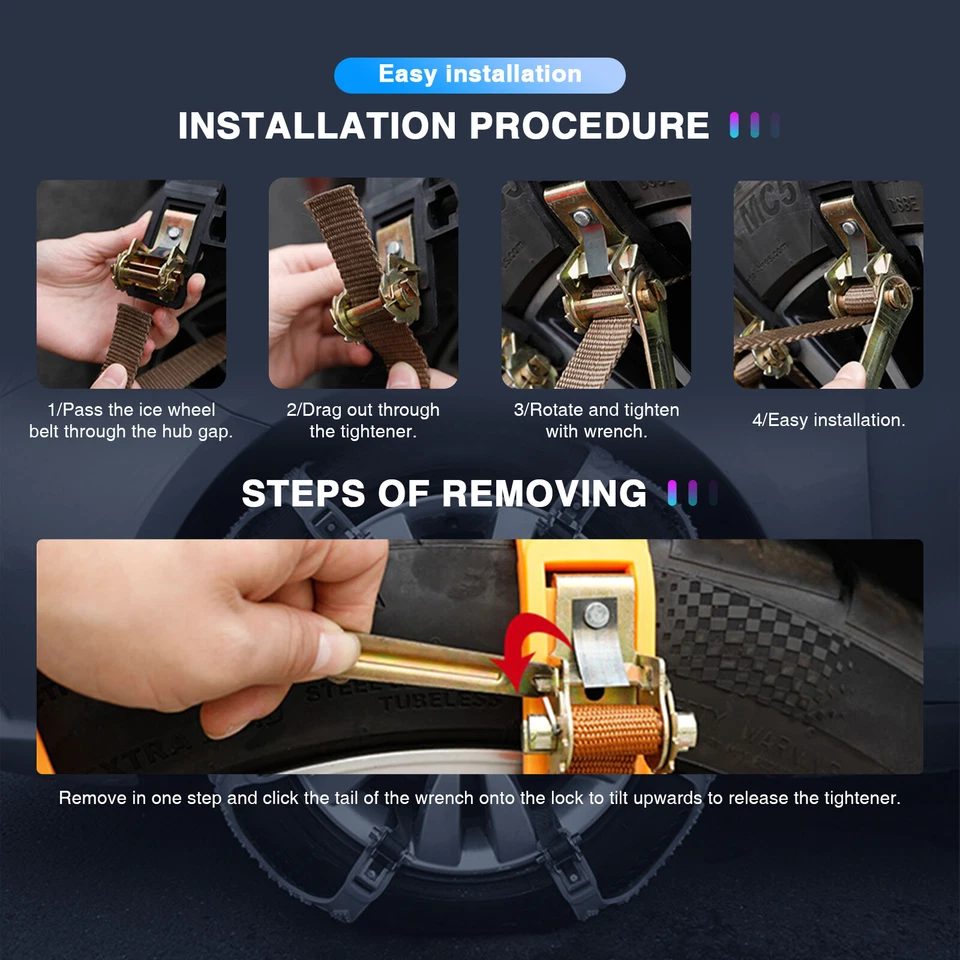 Easy installation

INSTALLATION PROCEDURE

1/Pass the ice wheel belt through the hub gap.

2/Drag out through the tightener.

3/Rotate and tighten with wrench.

4/Easy installation.

STEPS OF REMOVING

TUBELESS

Remove in one step and click the tail of the wrench onto the lock to tilt upwards to release the tightener.