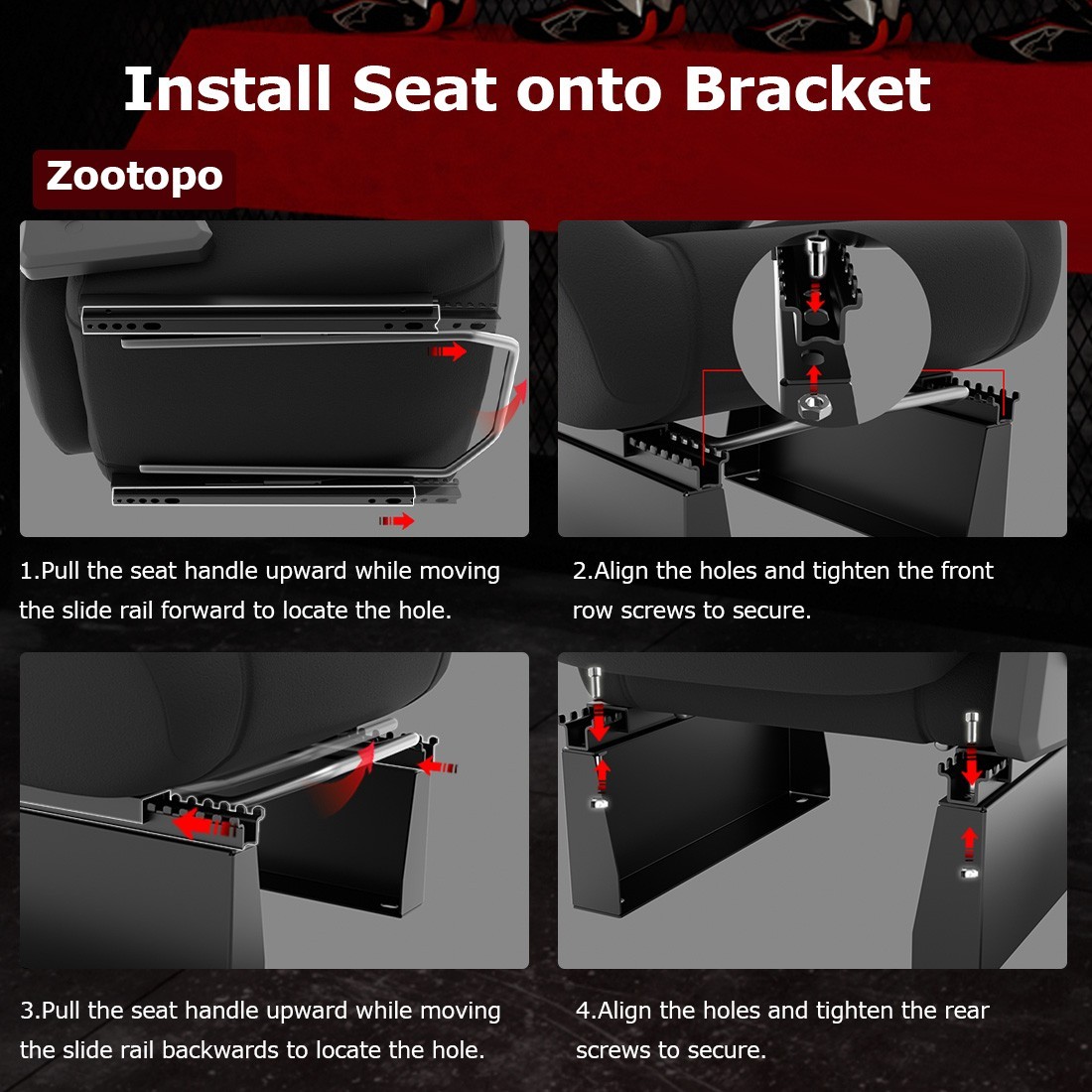 Install Seat onto Bracket

Zootopo

1.Pull the seat handle upward while moving the slide rail forward to locate the hole.

2.Align the holes and tighten the front row screws to secure.

3.Pull the seat handle upward while moving the slide rail backwards to locate the hole.

4.Align the holes and tighten the rear screws to secure.