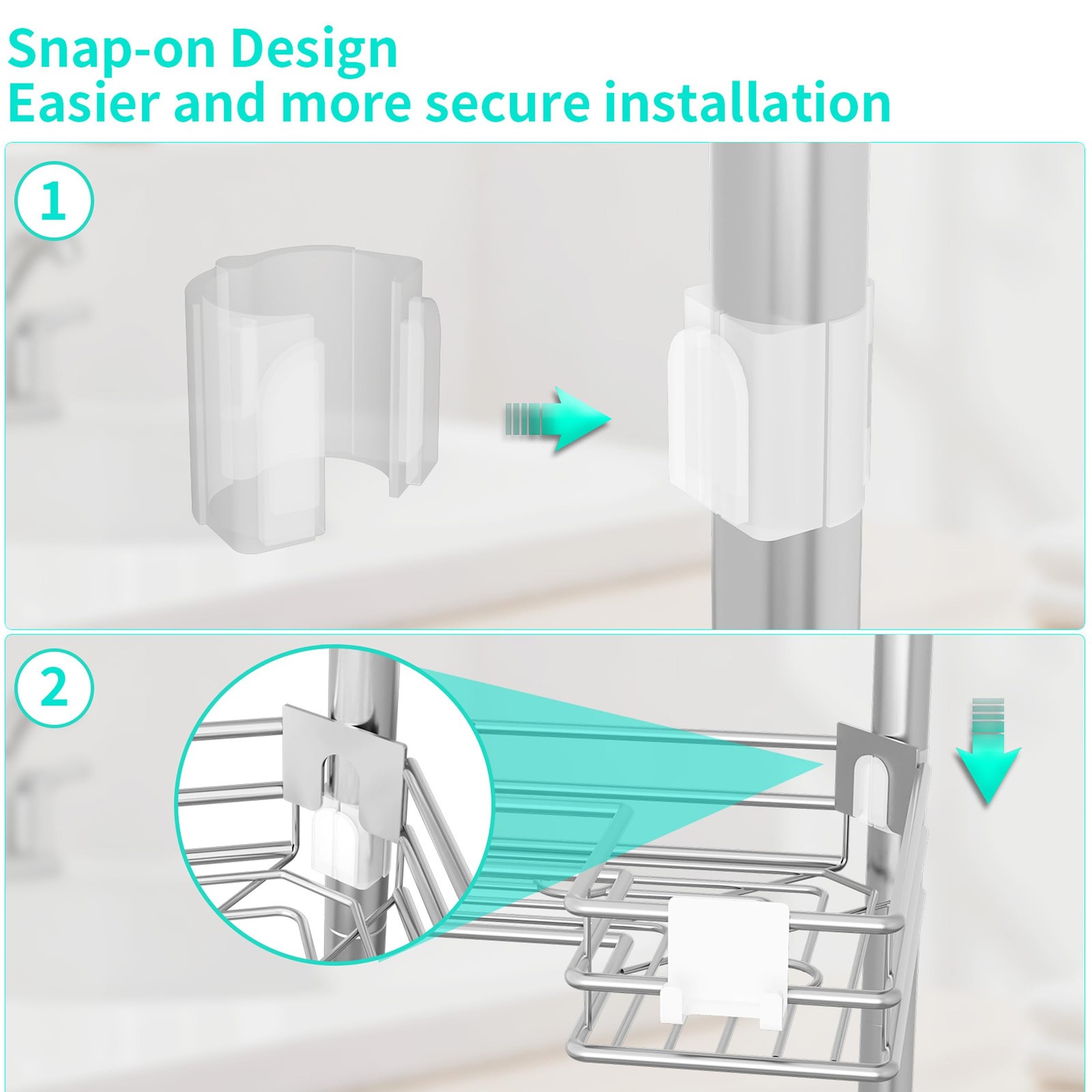 Snap-on Design
Easier and more secure installation

1

2