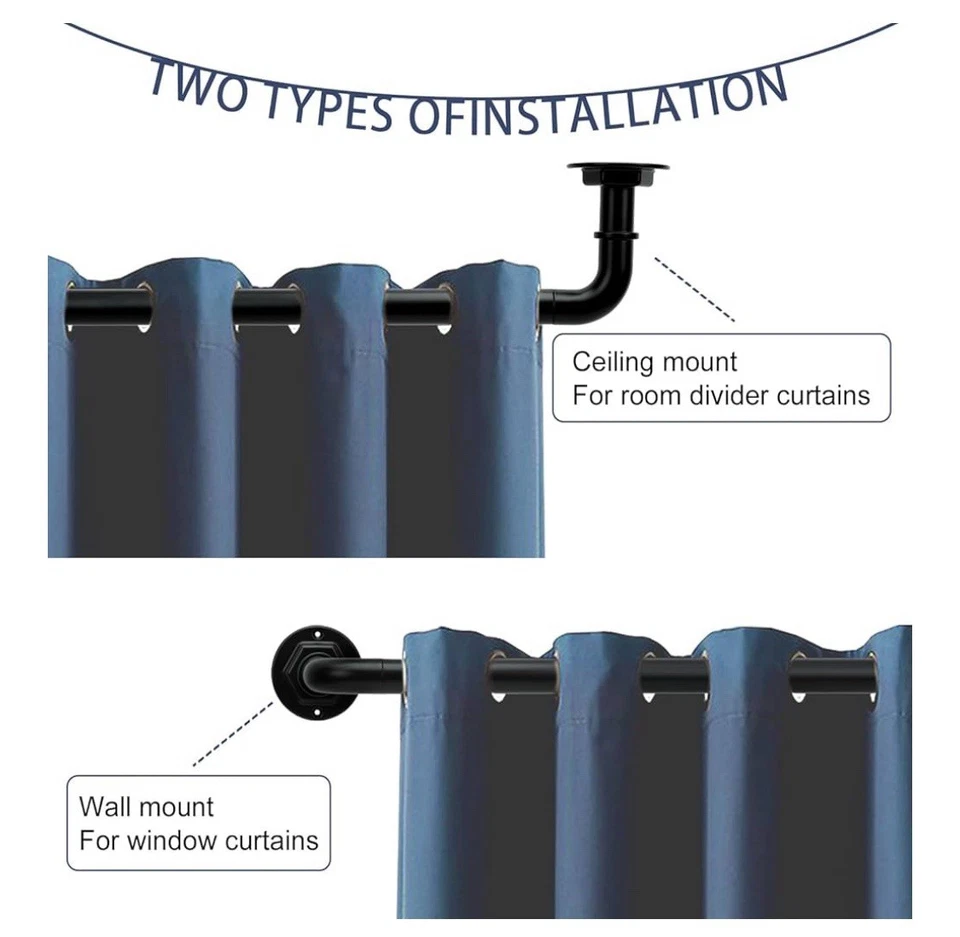 TWO TYPES OFINSTALLATION

Ceiling mount
For room divider curtains

Wall mount
For window curtains