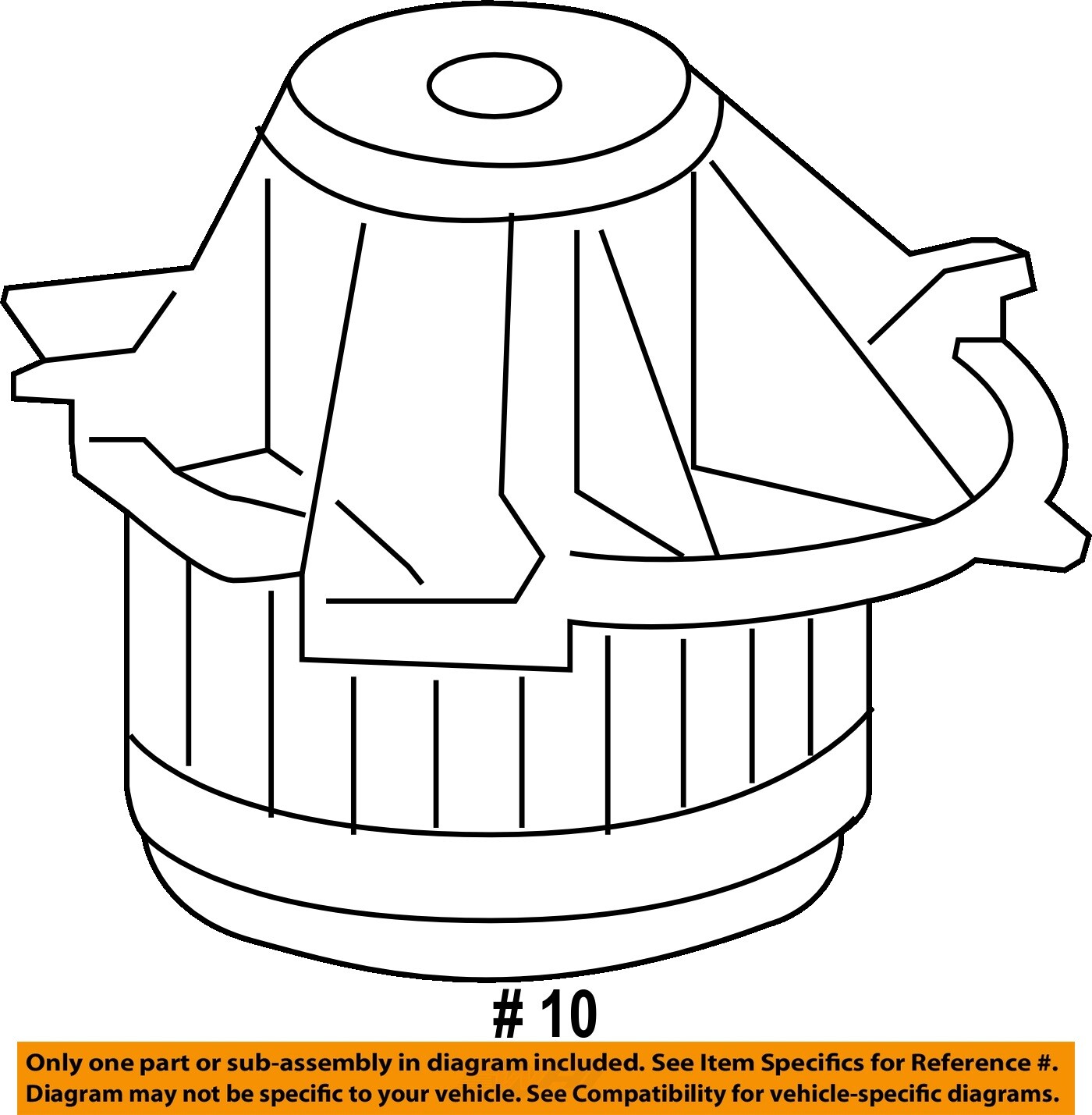 # 10

Only one part or sub-assembly in diagram included. See Item Specifics for Reference #.
Diagram may not be specific to your vehicle. See Compatibility for vehicle-specific diagrams.