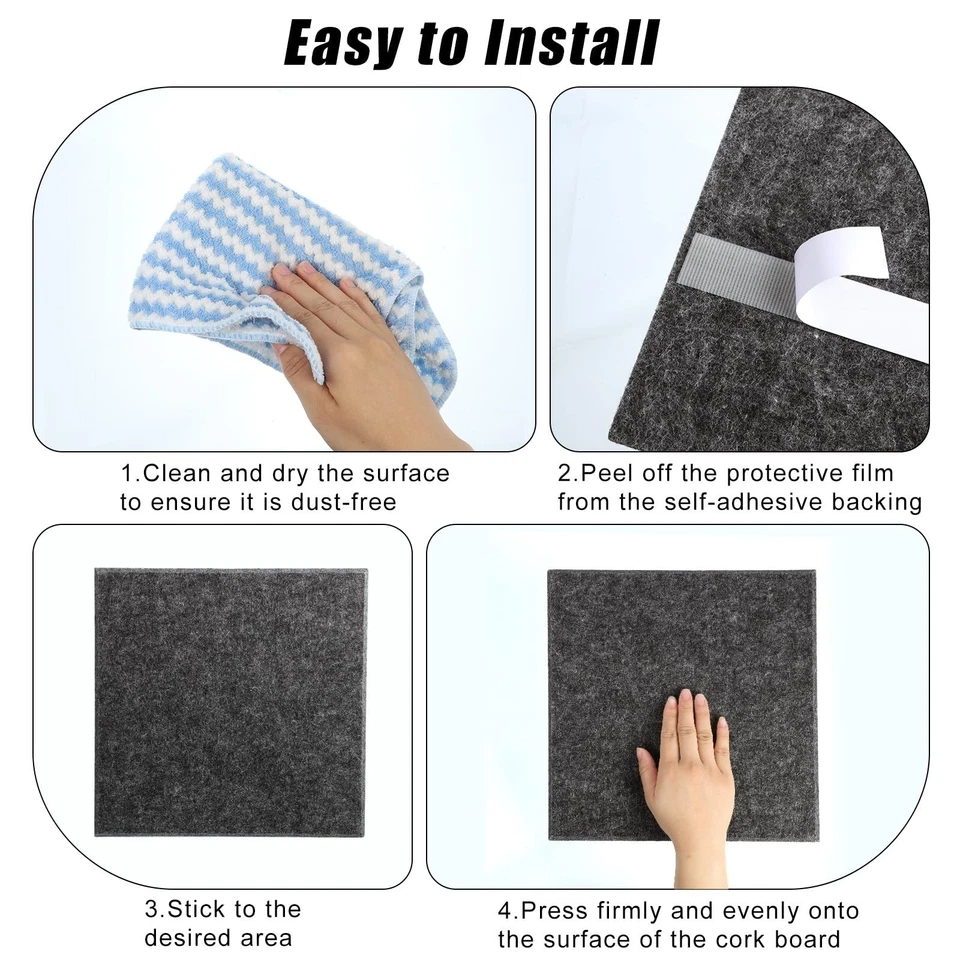 Easy to Install

1.Clean and dry the surface to ensure it is dust-free

2.Peel off the protective film from the self-adhesive backing

3.Stick to the desired area

4.Press firmly and evenly onto the surface of the cork board