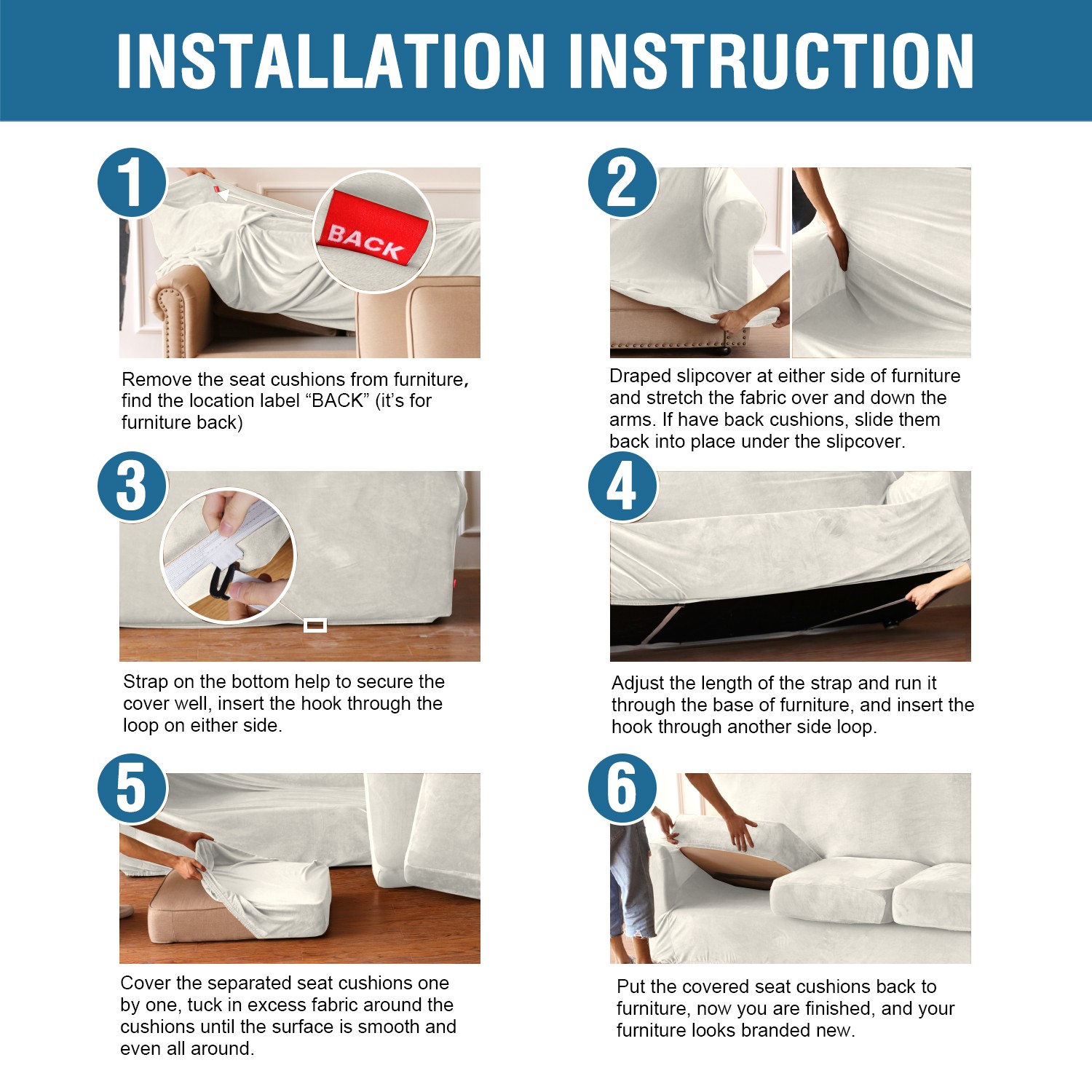 INSTALLATION INSTRUCTION

1

BACK

Remove the seat cushions from furniture, find the location label “BACK” (it’s for furniture back)

2

Draped slipcover at either side of furniture and stretch the fabric over and down the arms. If have back cushions, slide them back into place under the slipcover.

3

Strap on the bottom help to secure the cover well, insert the hook through the loop on either side.

4

Adjust the length of the strap and run it through the base of furniture, and insert the hook through another side loop.

5

Cover the separated seat cushions one by one, tuck in excess fabric around the cushions until the surface is smooth and even all around.

6

Put the covered seat cushions back to furniture, now you are finished, and your furniture looks branded new.