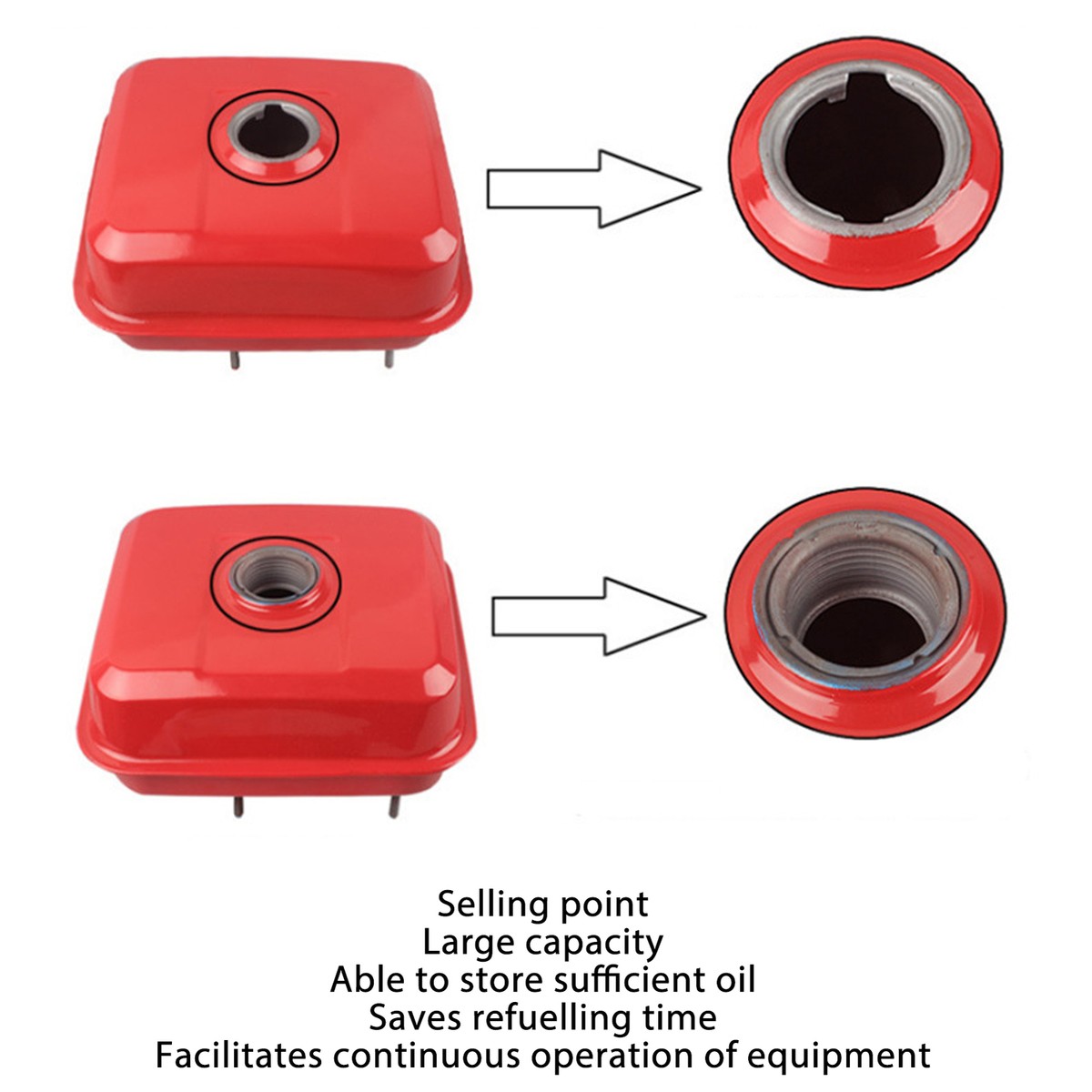 Selling point
Large capacity
Able to store sufficient oil
Saves refuelling time
Facilitates continuous operation of equipment