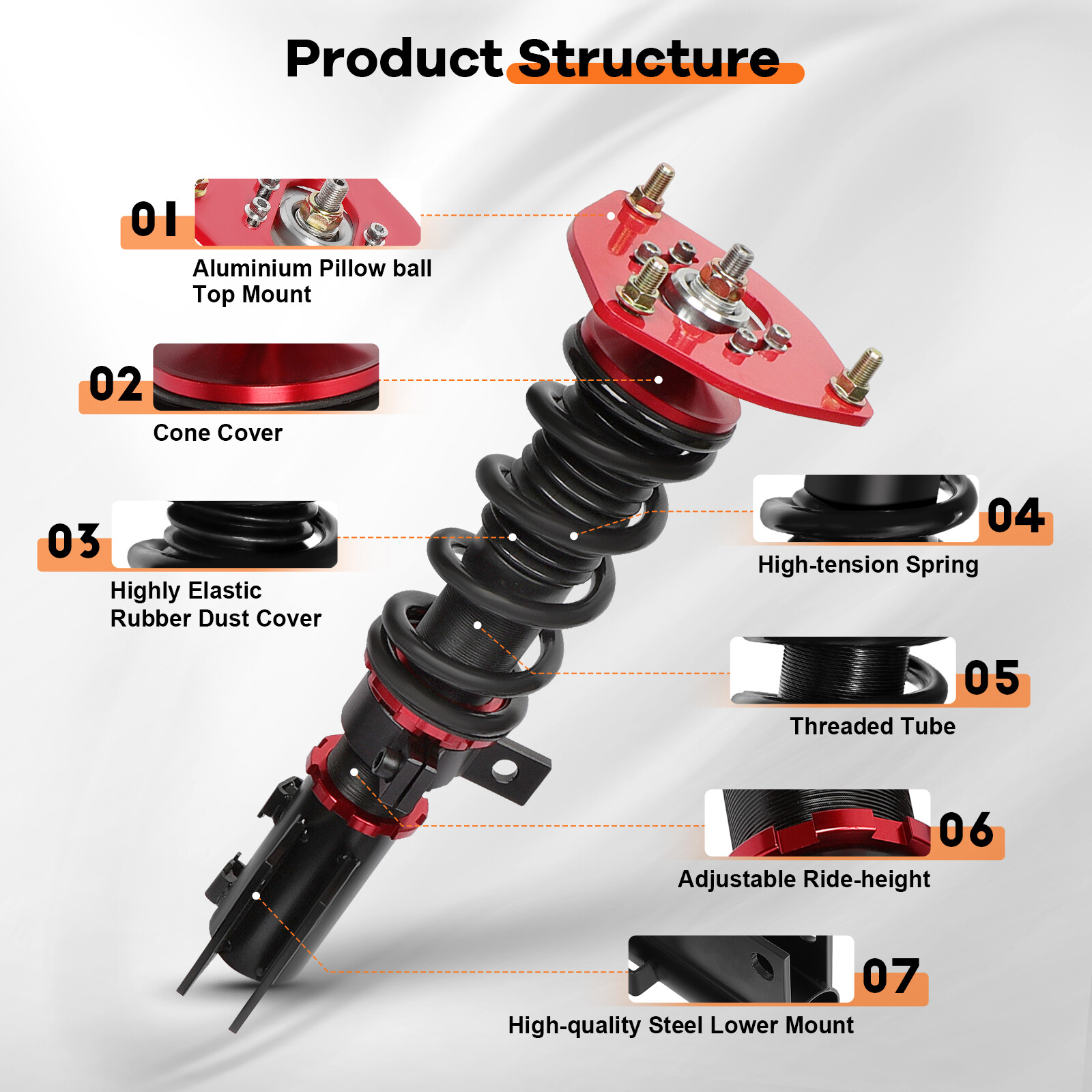 Product Structure

01
Aluminium Pillow ball Top Mount

02
Cone Cover

03
Highly Elastic Rubber Dust Cover

04
High-tension Spring

05
Threaded Tube

06
Adjustable Ride-height

07
High-quality Steel Lower Mount