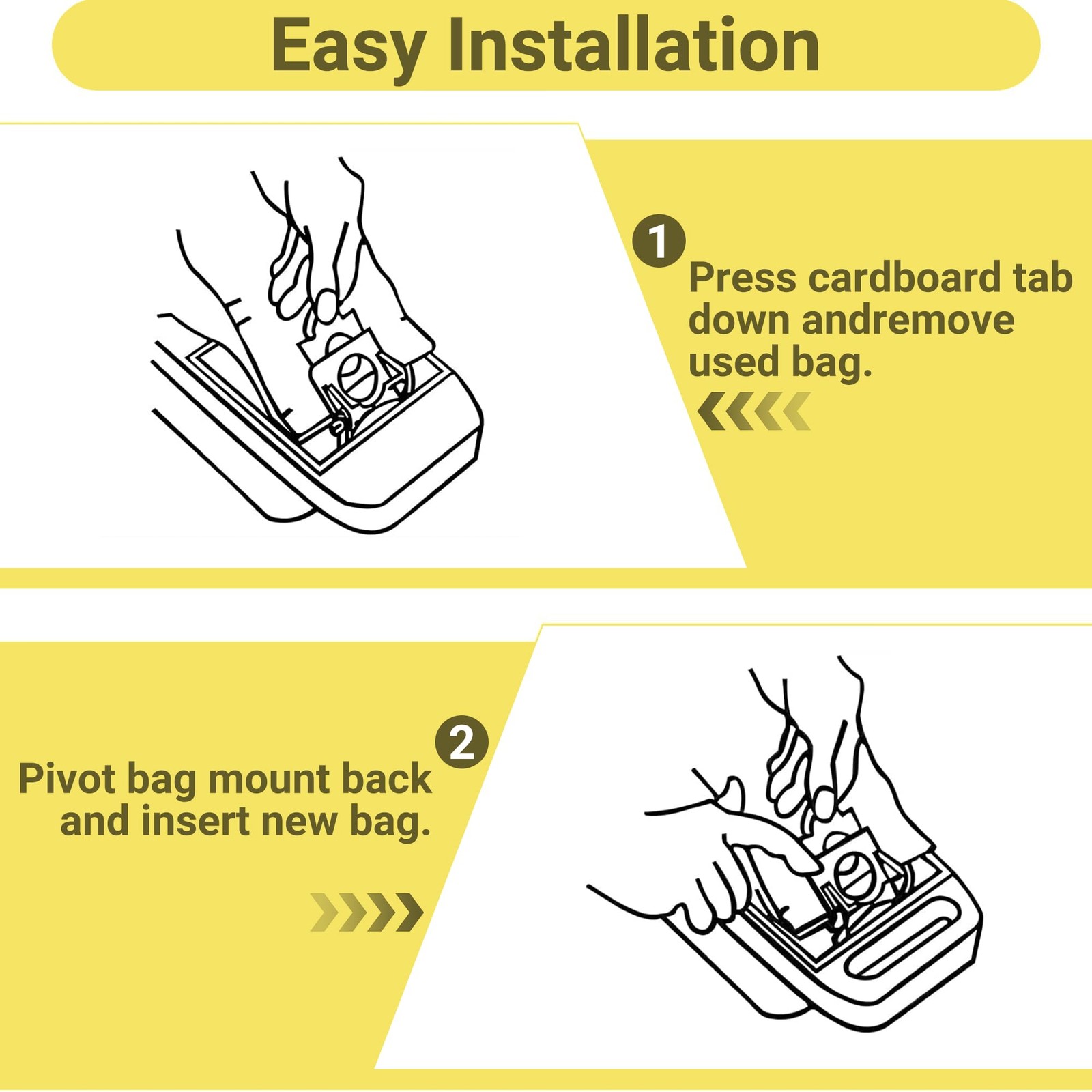 Easy Installation

1

Press cardboard tab down andremove used bag.

2

Pivot bag mount back and insert new bag.