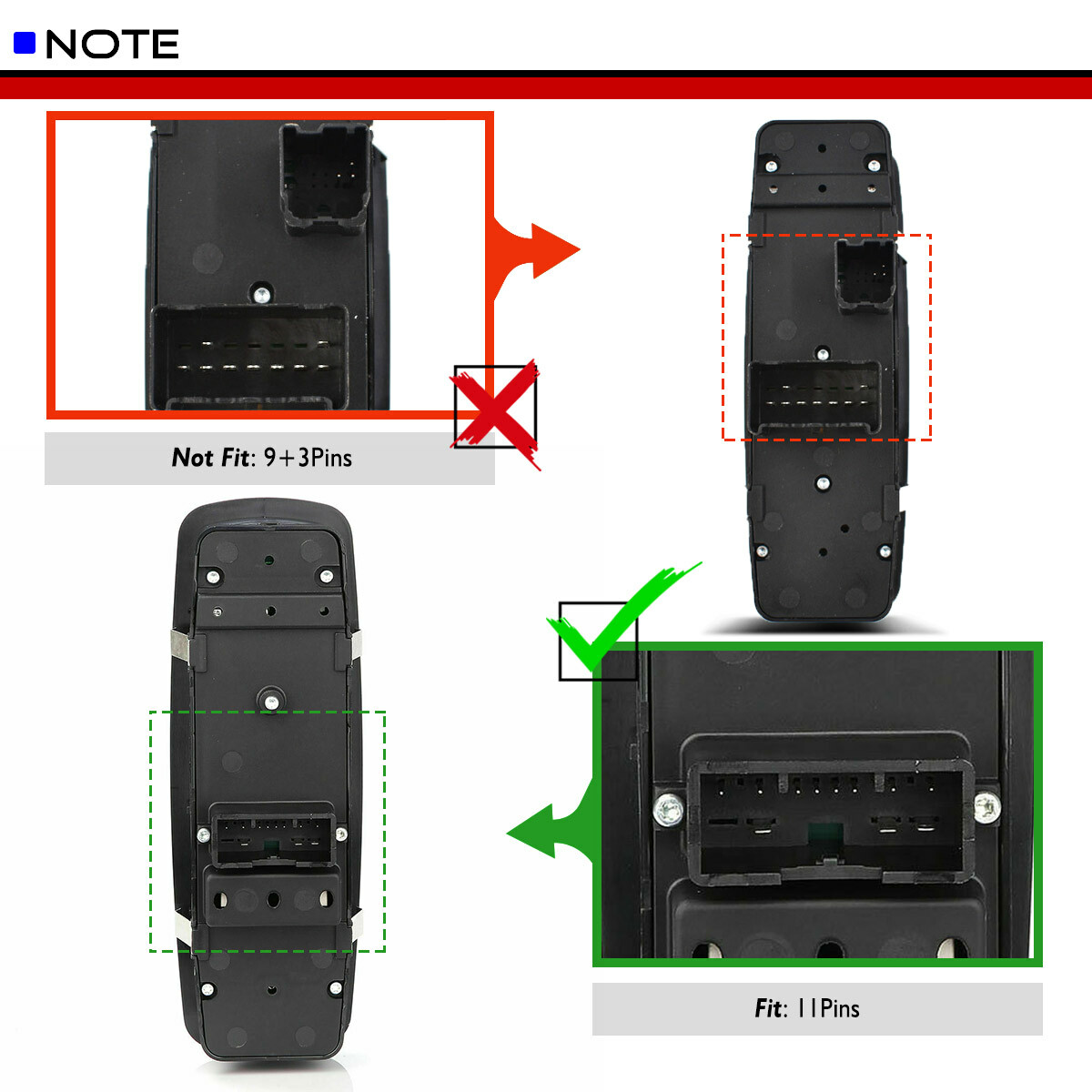 NOTE

Not Fit: 9+3Pins

Fit: 11Pins