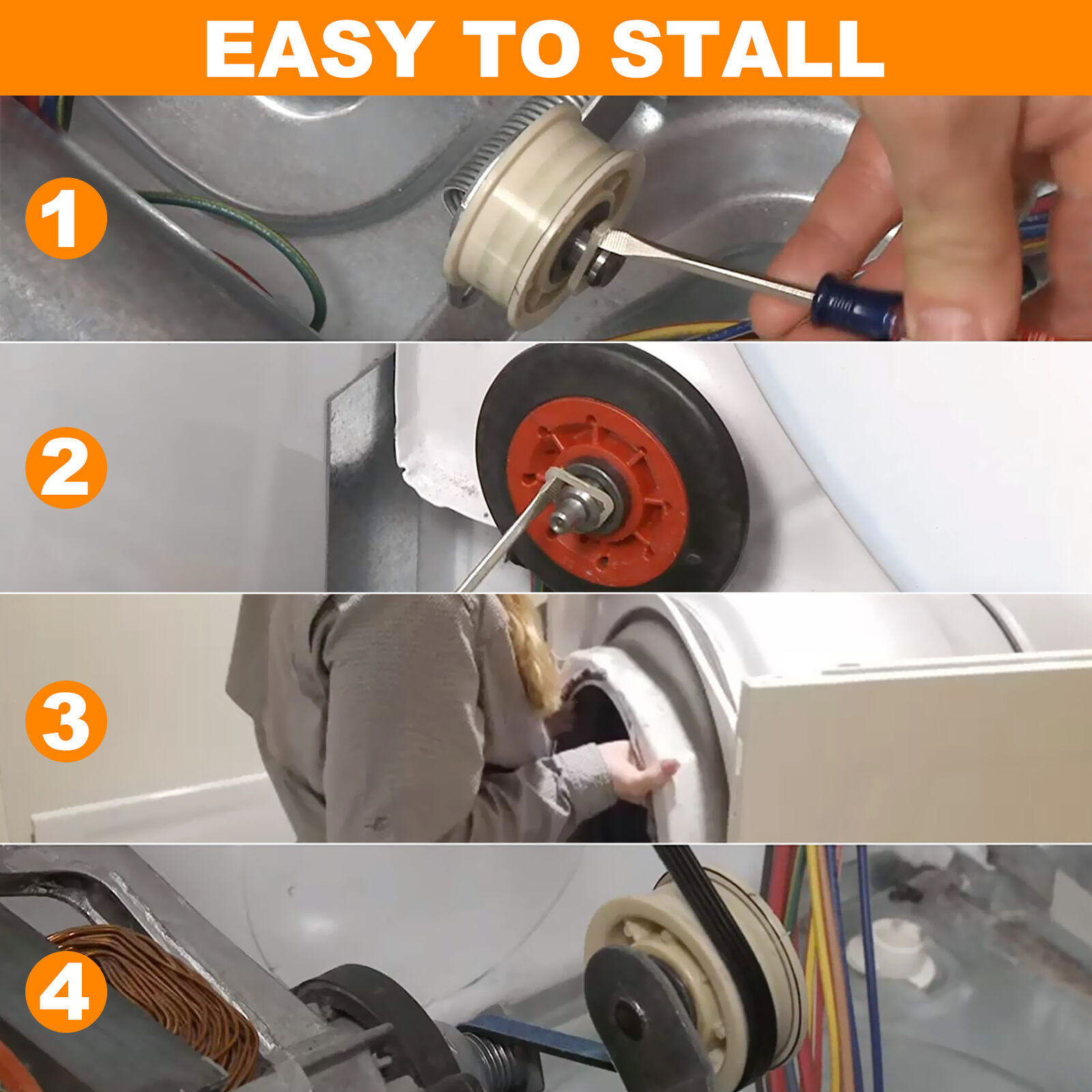 EASY TO STALL

1

2

3

4