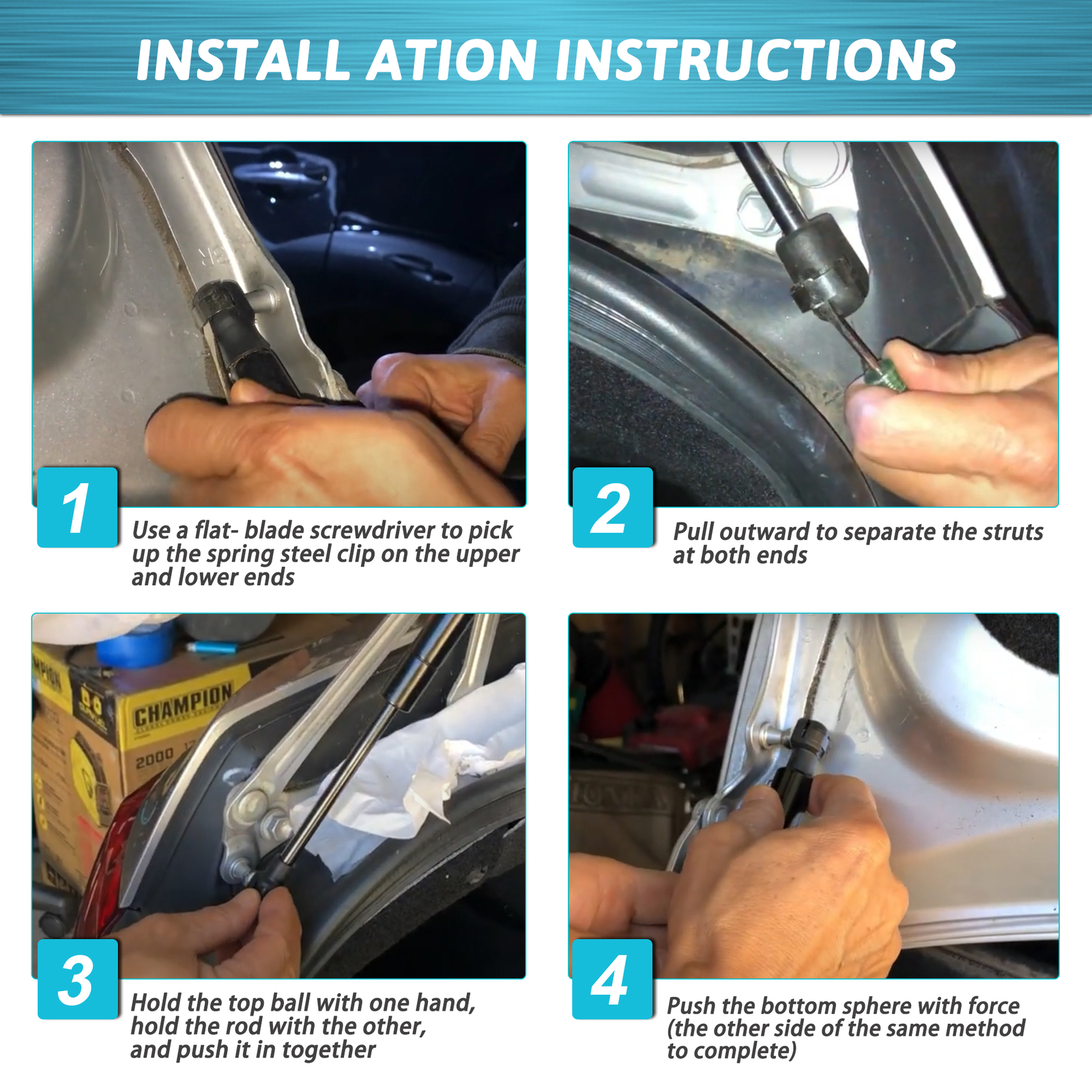 INSTALL ATION INSTRUCTIONS

1

Use a flat- blade screwdriver to pick up the spring steel clip on the upper and lower ends

2

Pull outward to separate the struts at both ends

CHAMPION

2000

3

Hold the top ball with one hand, hold the rod with the other, and push it in together

4

Push the bottom sphere with force (the other side of the same method to complete)