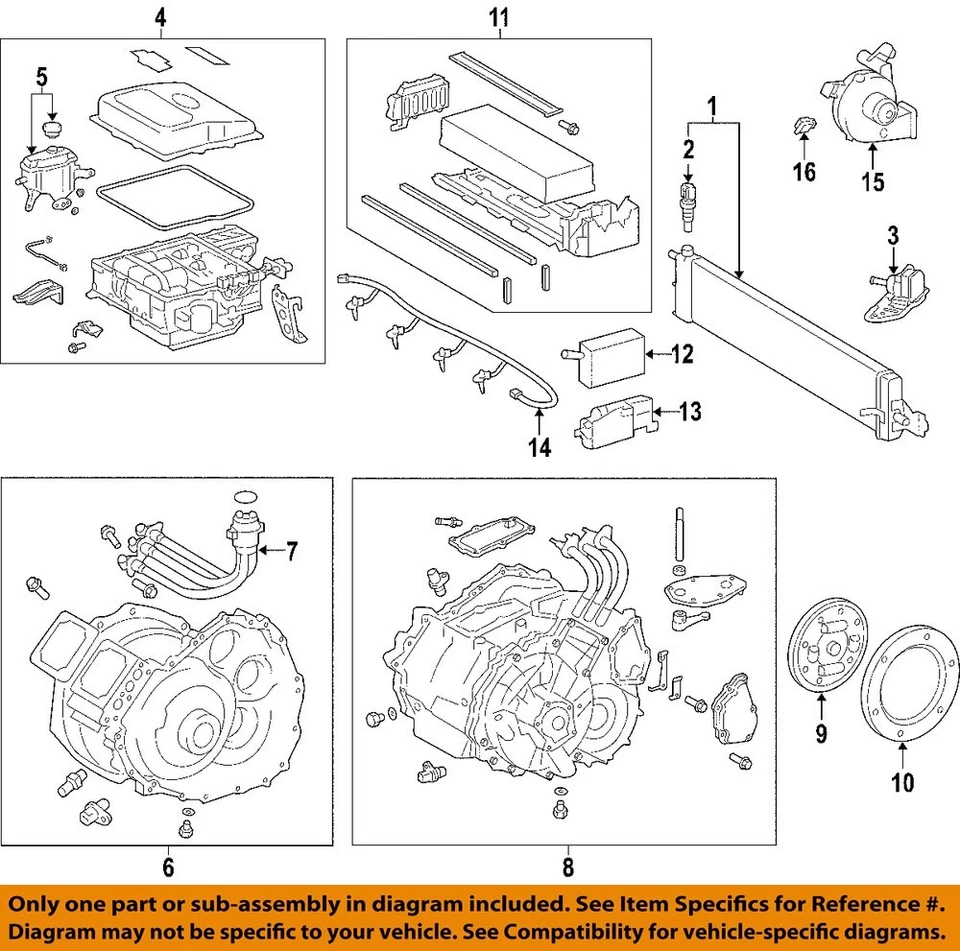 4
5
11
1
2
16
15
3
12
13
14
7
6
8
9
10

Only one part or sub-assembly in diagram included. See Item Specifics for Reference #. Diagram may not be specific to your vehicle. See Compatibility for vehicle-specific diagrams.