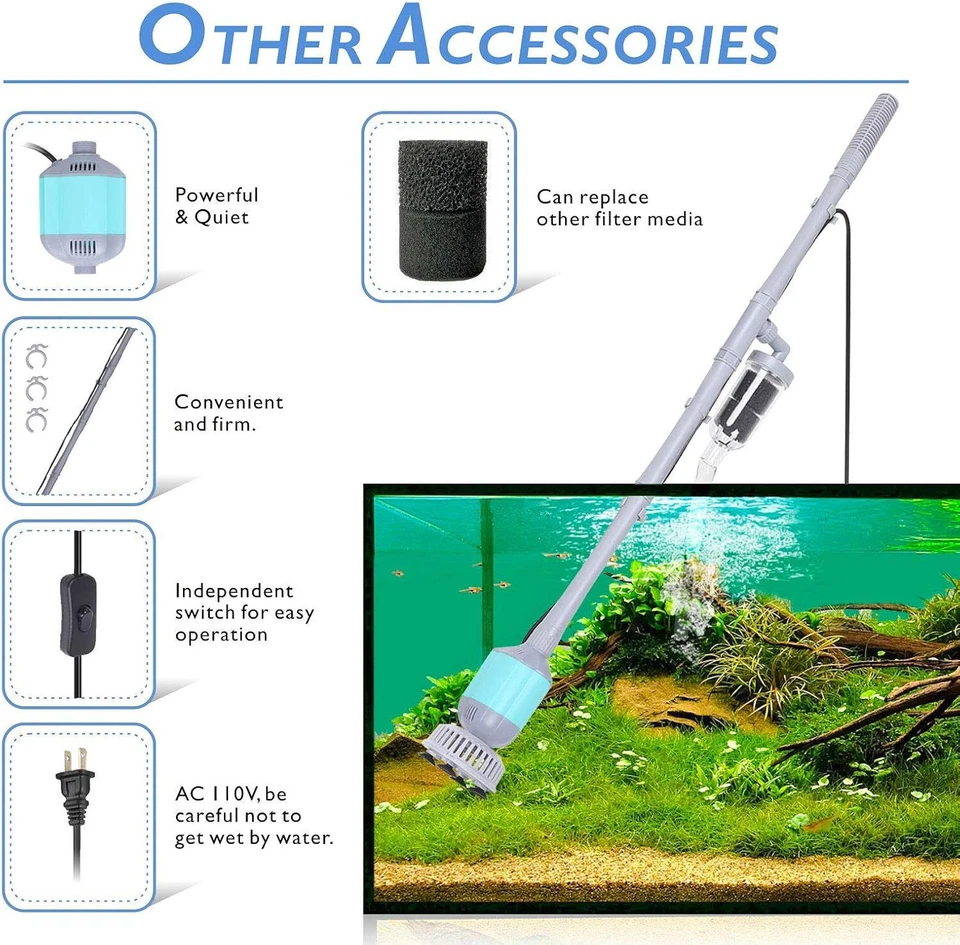 OTHER ACCESSORIES

Powerful & Quiet

Can replace other filter media

Convenient and firm.

Independent switch for easy operation

AC 110V, be careful not to get wet by water.