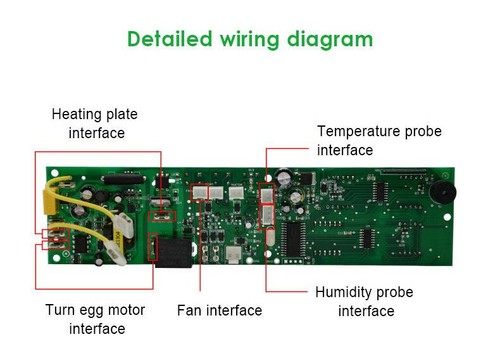 Detailed wiring diagram

Heating plate interface

Temperature probe interface

Turn egg motor interface

Fan interface

Humidity probe interface