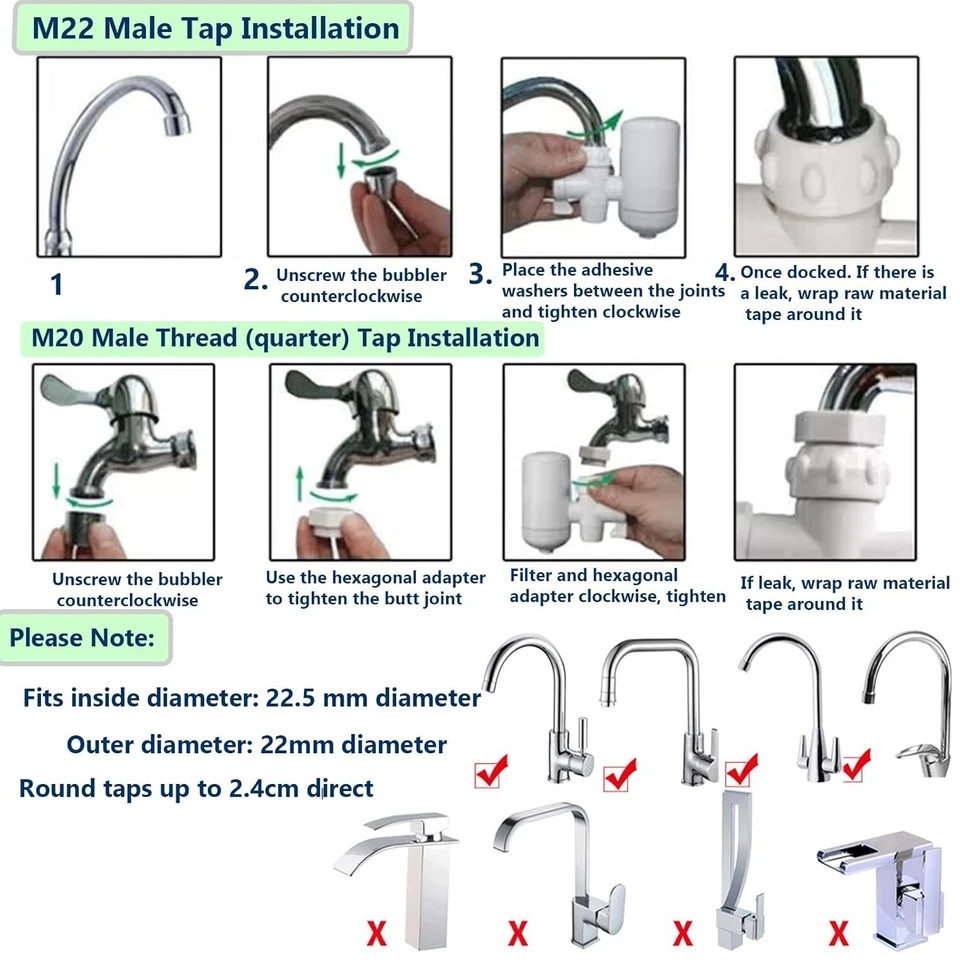 M22 Male Tap Installation

1

2. Unscrew the bubbler counterclockwise

3. Place the adhesive washers between the joints and tighten clockwise

4. Once docked. If there is a leak, wrap raw material tape around it

M20 Male Thread (quarter) Tap Installation

Unscrew the bubbler counterclockwise

Use the hexagonal adapter to tighten the butt joint

Filter and hexagonal adapter clockwise, tighten

If leak, wrap raw material tape around it

Please Note:

Fits inside diameter: 22.5 mm diameter

Outer diameter: 22mm diameter

Round taps up to 2.4cm direct

X X X X