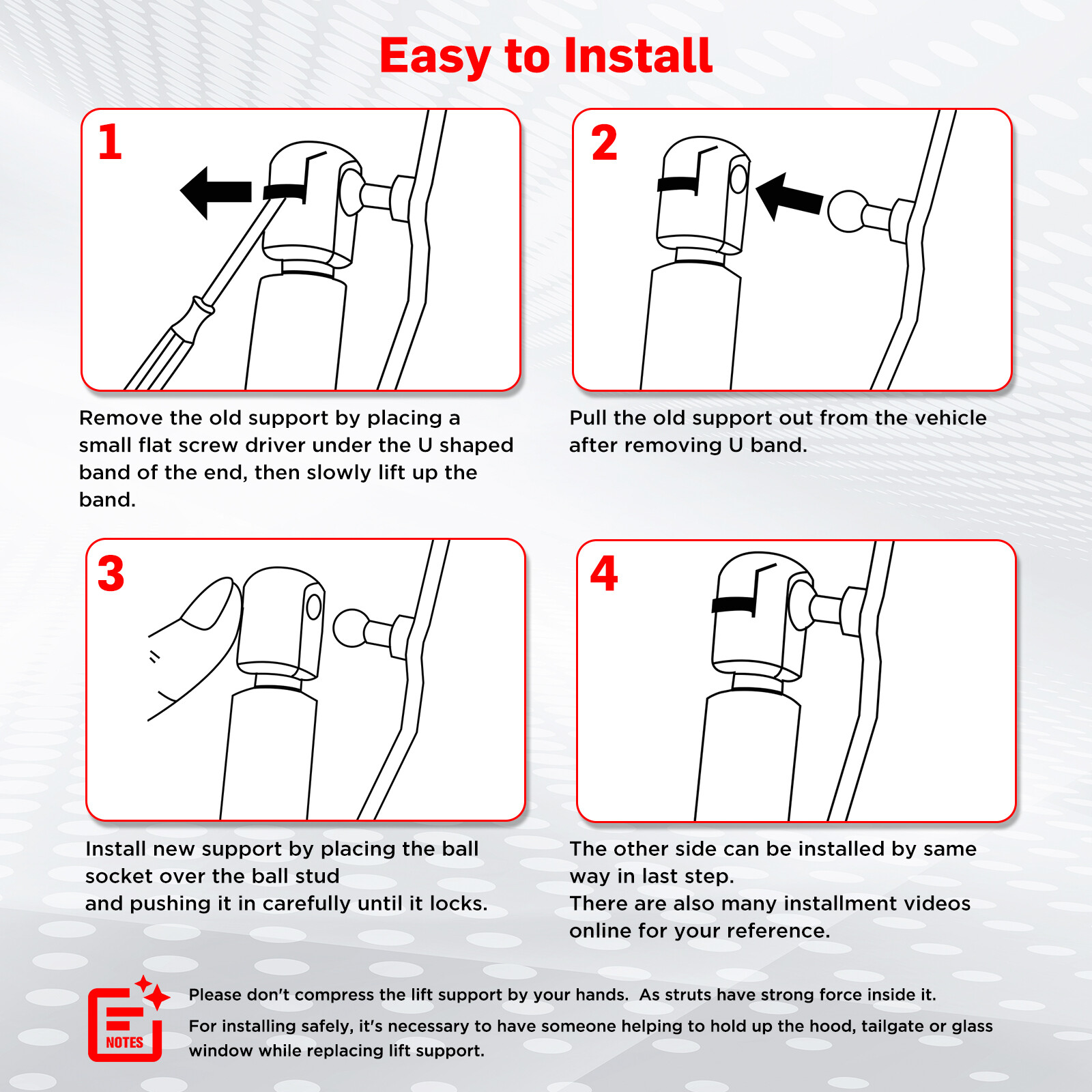 Easy to Install

1

Remove the old support by placing a small flat screw driver under the U shaped band of the end, then slowly lift up the band.

2

Pull the old support out from the vehicle after removing U band.

3

Install new support by placing the ball socket over the ball stud
and pushing it in carefully until it locks.

4

The other side can be installed by same way in last step.
There are also many installment videos online for your reference.

NOTES

Please don't compress the lift support by your hands. As struts have strong force inside it.

For installing safely, it's necessary to have someone helping to hold up the hood, tailgate or glass window while replacing lift support.