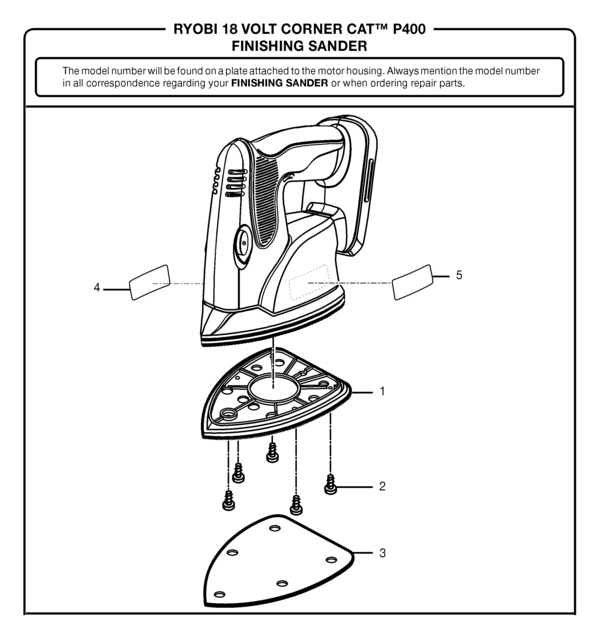 RYOBI 18 VOLT CORNER CAT™ P400
FINISHING SANDER

The model number will be found on a plate attached to the motor housing. Always mention the model number in all correspondence regarding your **FINISHING SANDER** or when ordering repair parts.

4

5

1

2

3