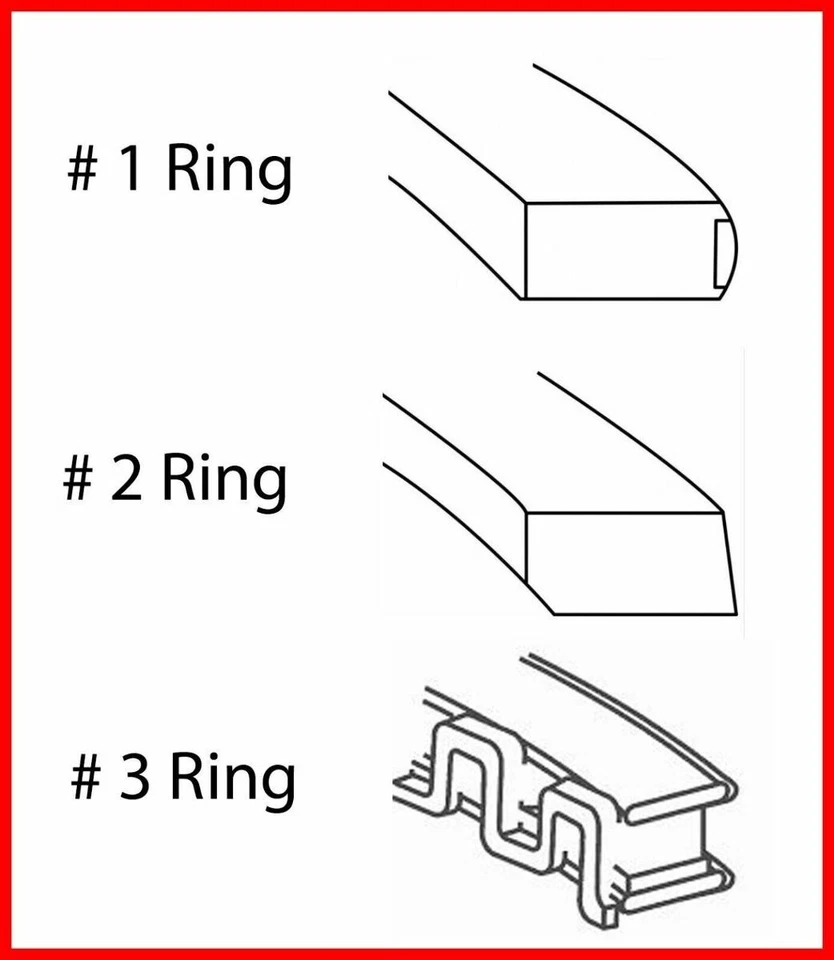 # 1 Ring

# 2 Ring

# 3 Ring