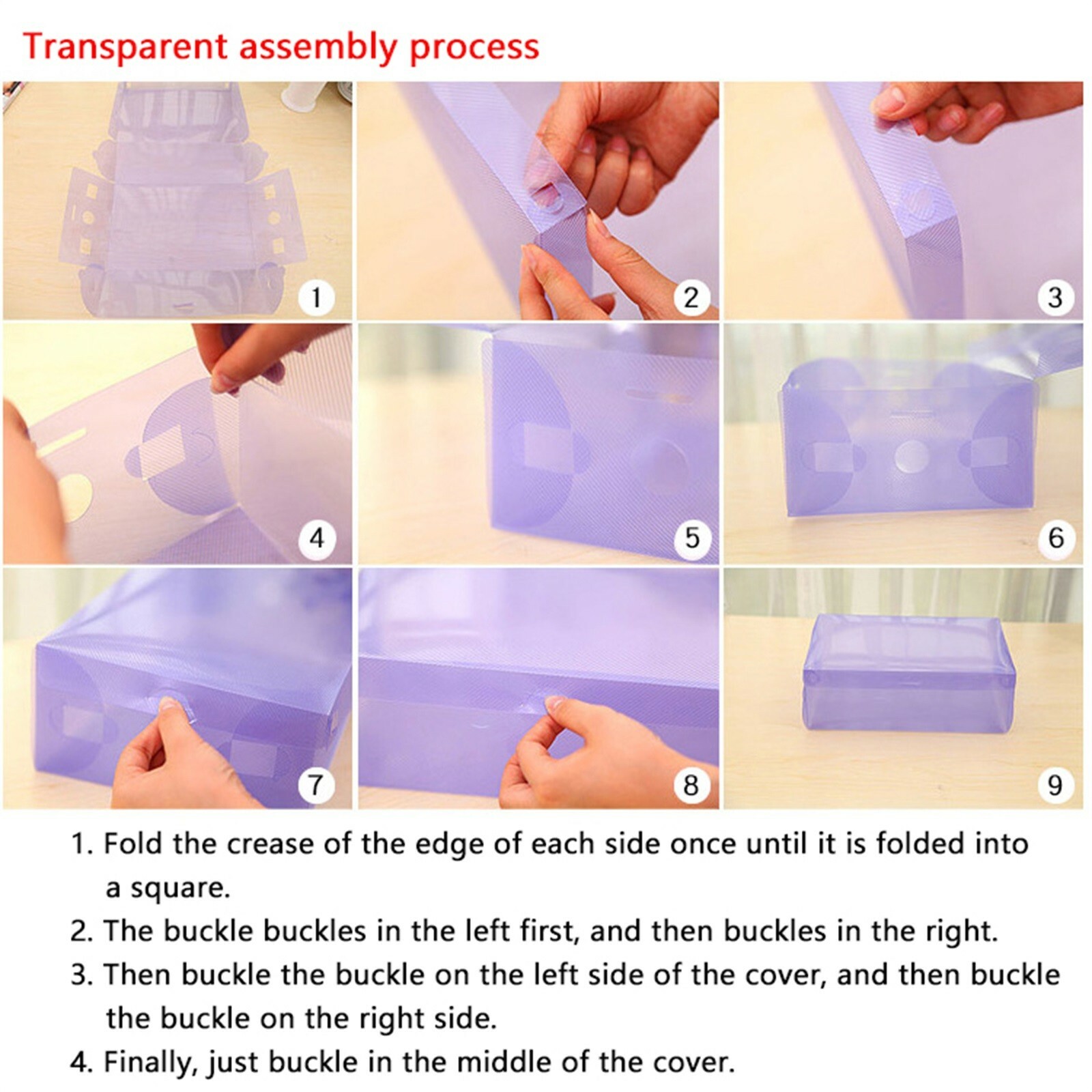 Transparent assembly process

1

2

3

4

5

6

7

8

9

1. Fold the crease of the edge of each side once until it is folded into a square.

2. The buckle buckles in the left first, and then buckles in the right.

3. Then buckle the buckle on the left side of the cover, and then buckle the buckle on the right side.

4. Finally, just buckle in the middle of the cover.