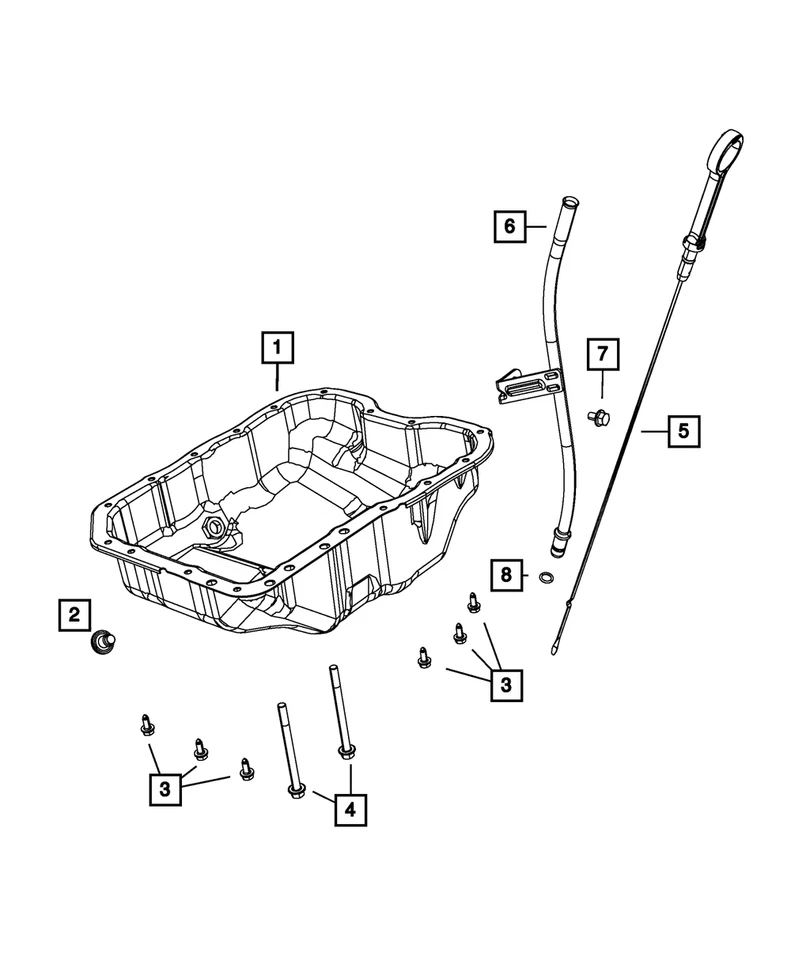 6
1
7
5
8
2
3
3
4