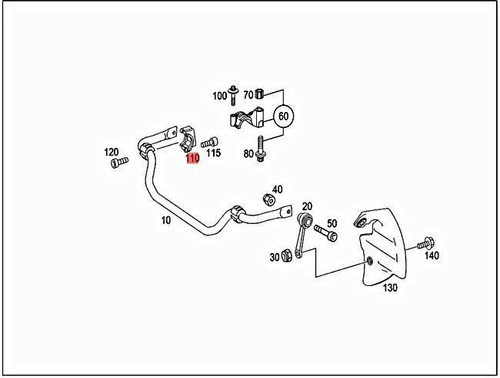 100
70
60
80
120
110
115
40
10
20
50
30
140
130