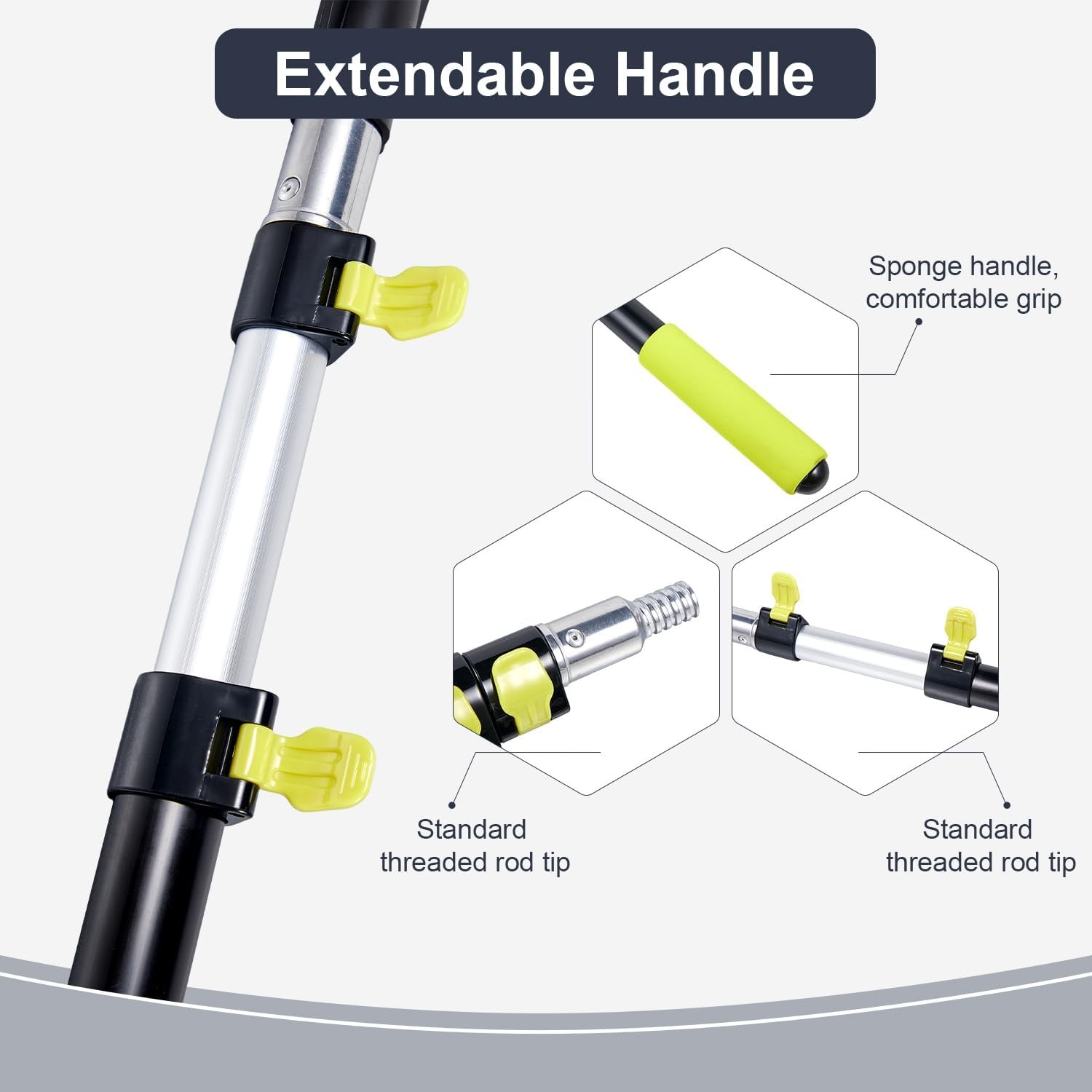 Extendable Handle

Sponge handle, comfortable grip

Standard threaded rod tip

Standard threaded rod tip