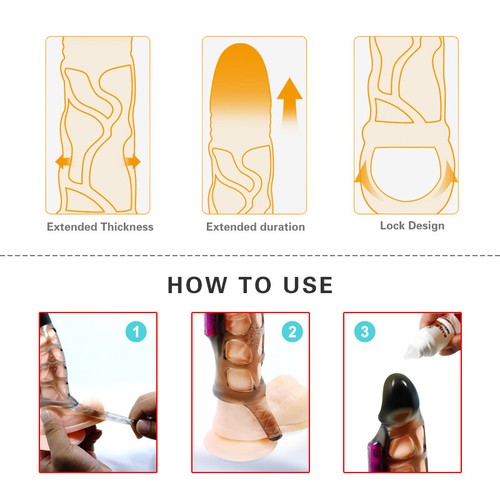 Extended Thickness

Extended duration

Lock Design

HOW TO USE

1

2

3