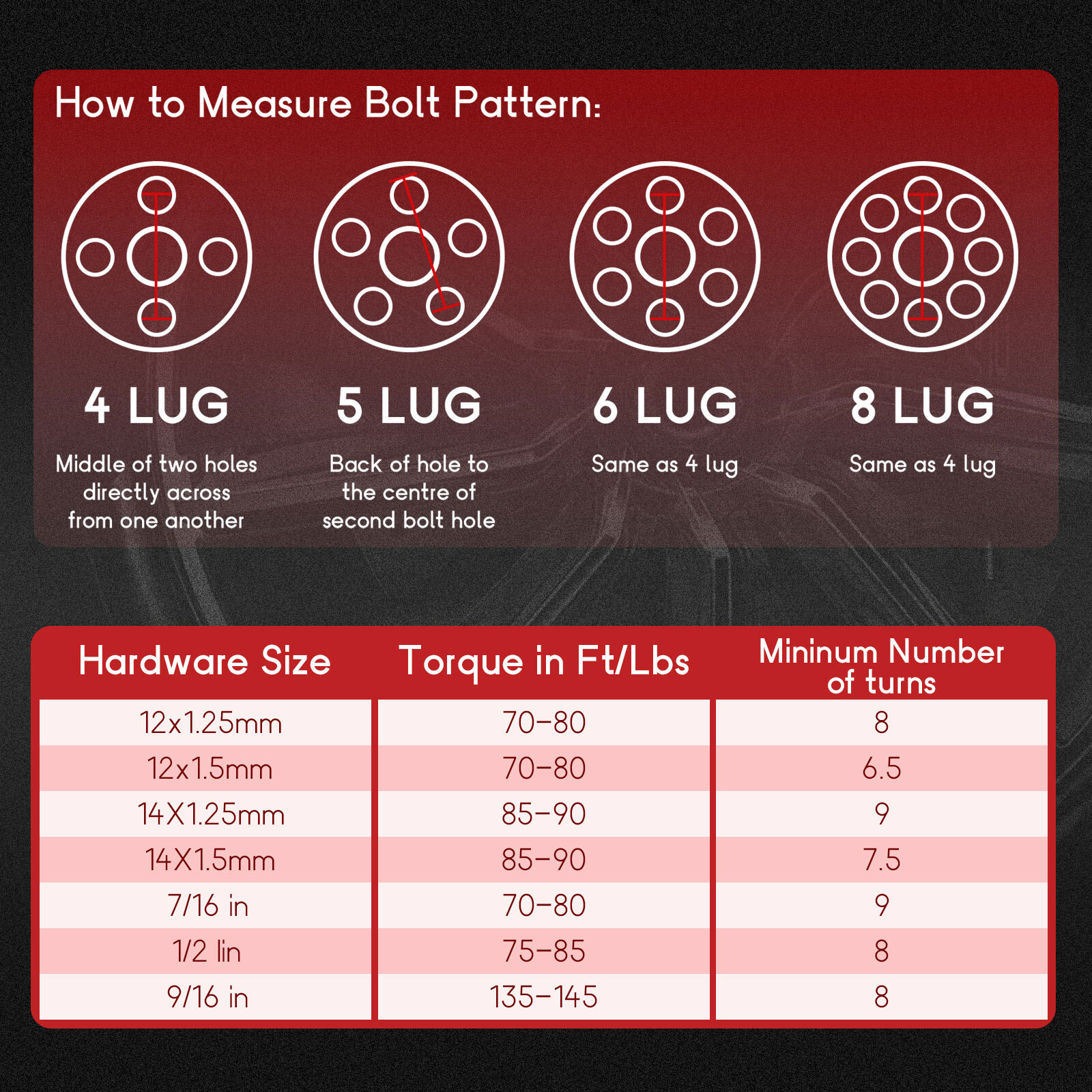 How to Measure Bolt Pattern:

4 LUG
Middle of two holes directly across from one another

5 LUG
Back of hole to the centre of second bolt hole

6 LUG
Same as 4 lug

8 LUG
Same as 4 lug

| Hardware Size | Torque in Ft/Lbs | Mininum Number of turns |
|---|---|---|
| 12x1.25mm | 70-80 | 8 |
| 12x1.5mm | 70-80 | 6.5 |
| 14X1.25mm | 85-90 | 9 |
| 14X1.5mm | 85-90 | 7.5 |
| 7/16 in | 70-80 | 9 |
| 1/2 lin | 75-85 | 8 |
| 9/16 in | 135-145 | 8 |