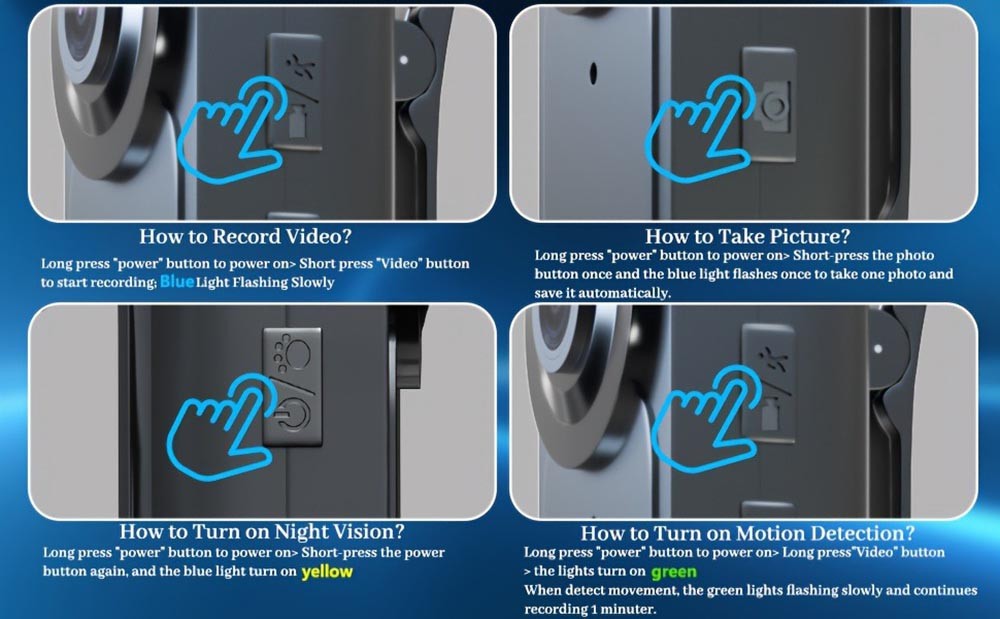 How to Record Video?

Long press "power" button to power on> Short press "Video" button to start recording; Blue Light Flashing Slowly

How to Take Picture?

Long press "power" button to power on> Short-press the photo button once and the blue light flashes once to take one photo and save it automatically.

How to Turn on Night Vision?

Long press "power" button to power on> Short-press the power button again, and the blue light turn on yellow

How to Turn on Motion Detection?

Long press "power" button to power on> Long press"Video" button > the lights turn on green
When detect movement, the green lights flashing slowly and continues recording 1 minuter.