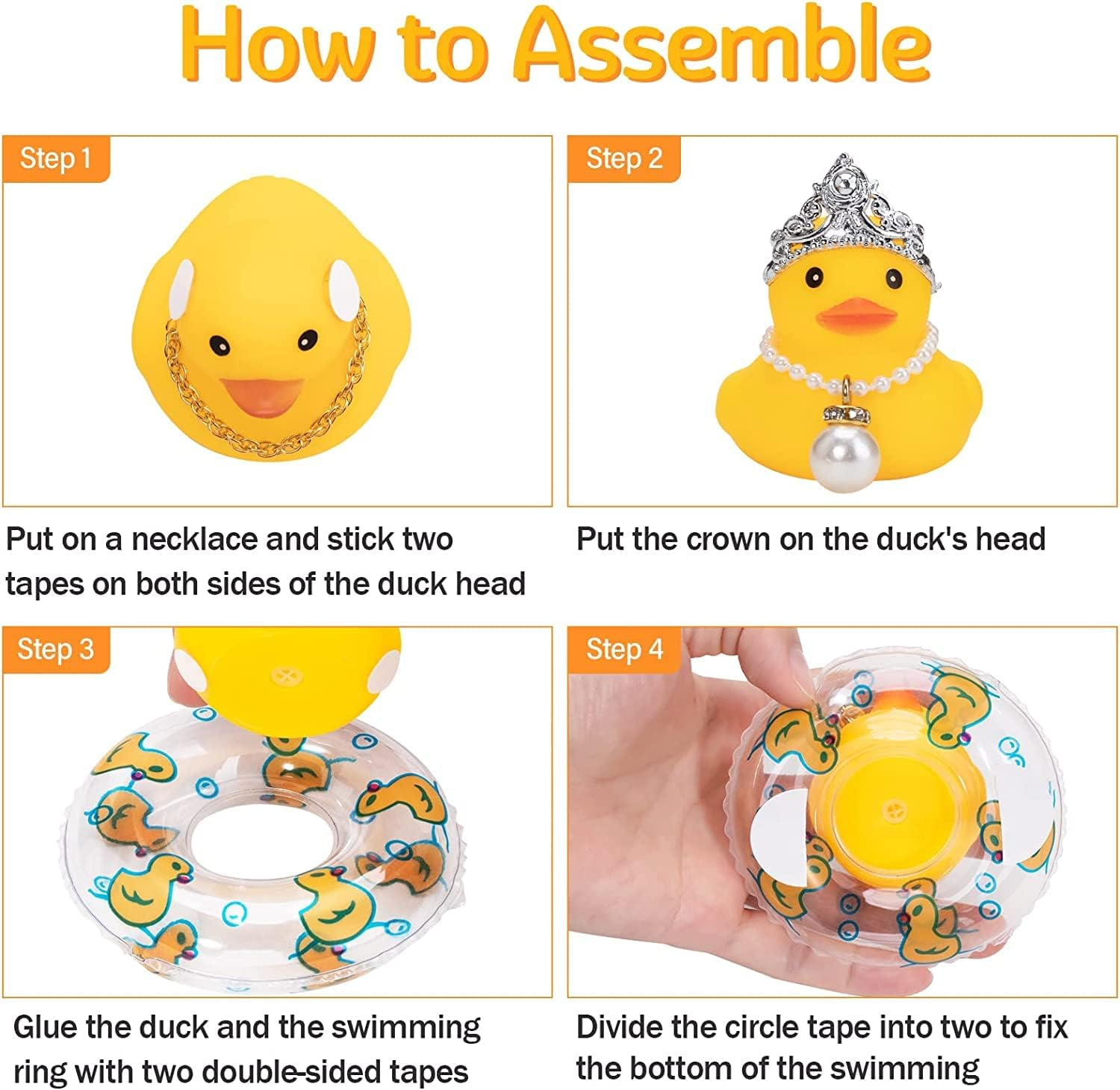 How to Assemble

Step 1

Put on a necklace and stick two tapes on both sides of the duck head

Step 2

Put the crown on the duck's head

Step 3

Glue the duck and the swimming ring with two double-sided tapes

Step 4

Divide the circle tape into two to fix the bottom of the swimming