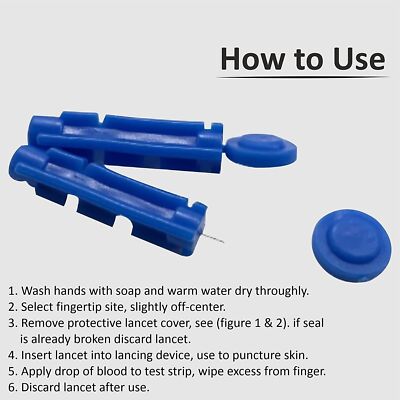 How to Use

1. Wash hands with soap and warm water dry throughly.
2. Select fingertip site, slightly off-center.
3. Remove protective lancet cover, see (figure 1 & 2). if seal is already broken discard lancet.
4. Insert lancet into lancing device, use to puncture skin.
5. Apply drop of blood to test strip, wipe excess from finger.
6. Discard lancet after use.