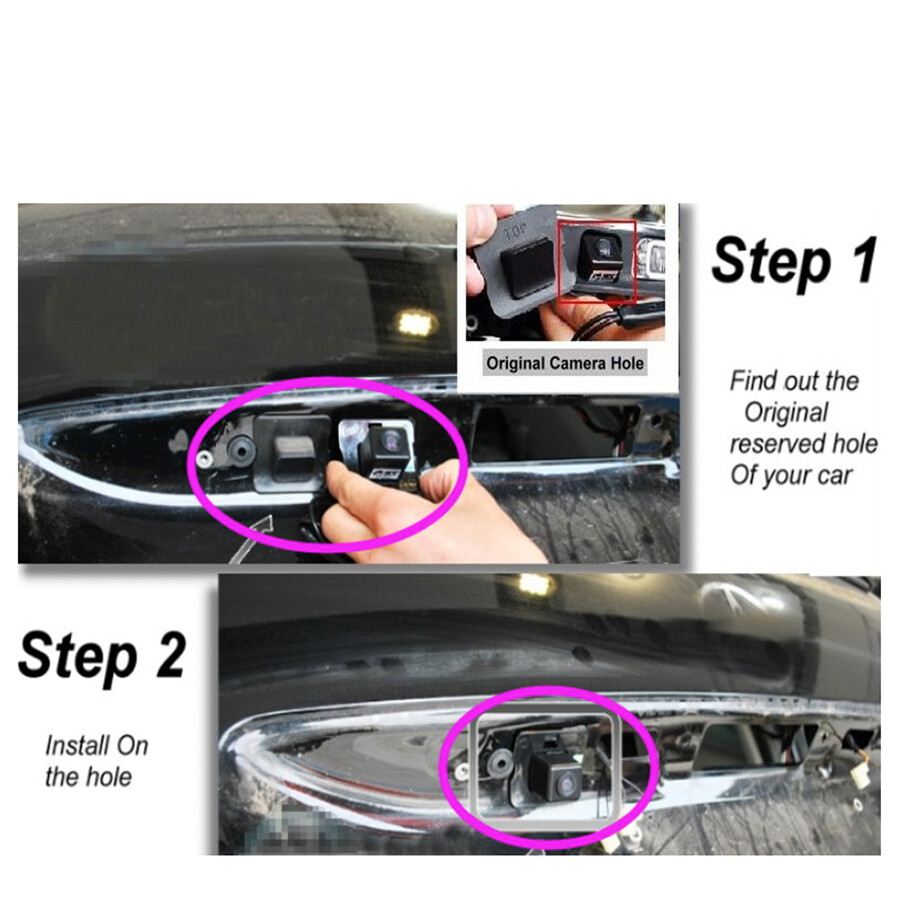 Original Camera Hole

Step 1

Find out the Original reserved hole Of your car

Step 2

Install On the hole