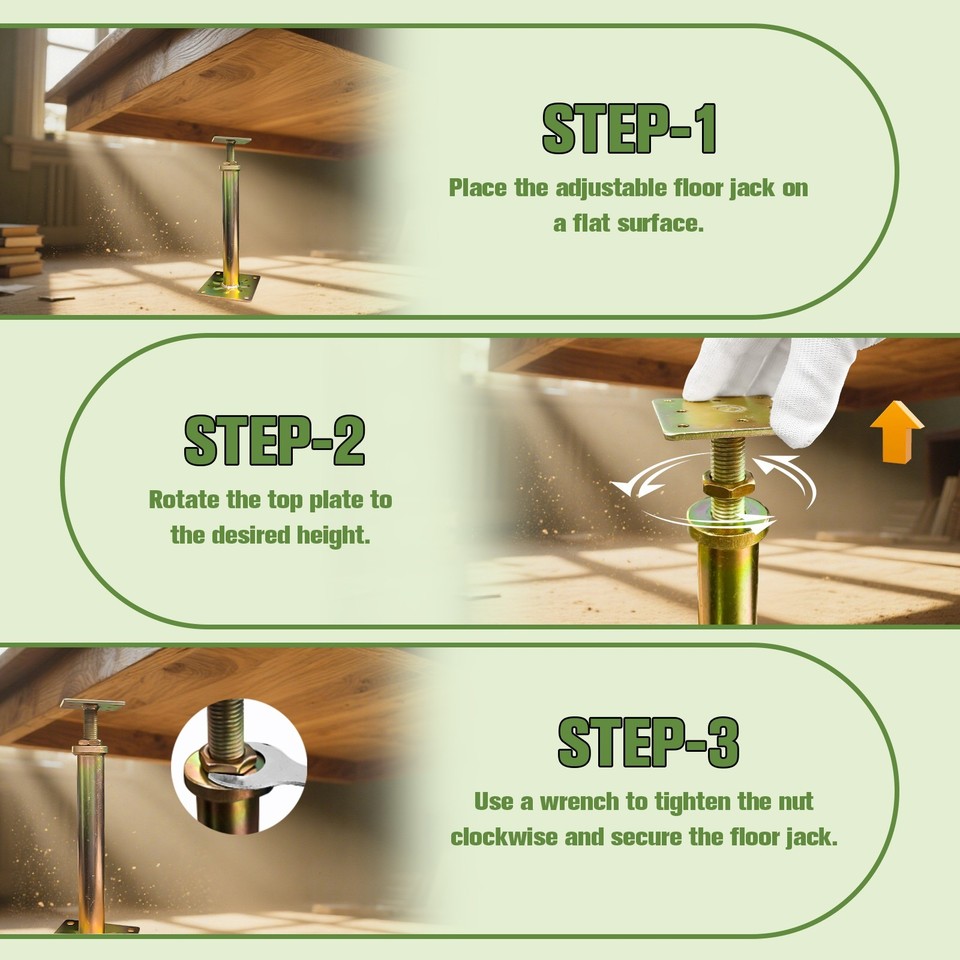 STEP-1

Place the adjustable floor jack on a flat surface.

STEP-2

Rotate the top plate to the desired height.

STEP-3

Use a wrench to tighten the nut clockwise and secure the floor jack.