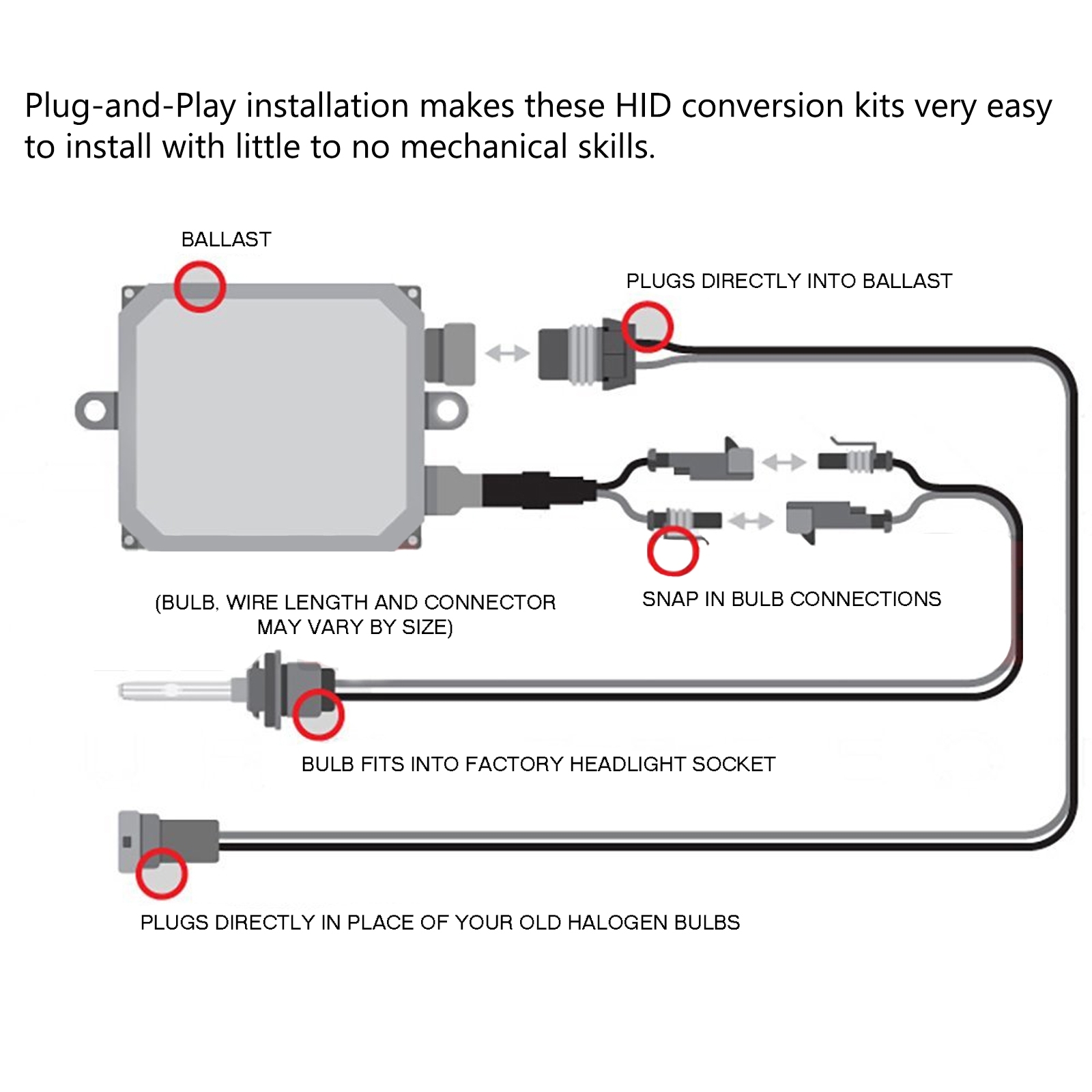 Plug-and-Play installation makes these HID conversion kits very easy to install with little to no mechanical skills.

BALLAST

PLUGS DIRECTLY INTO BALLAST

(BULB, WIRE LENGTH AND CONNECTOR MAY VARY BY SIZE)

SNAP IN BULB CONNECTIONS

BULB FITS INTO FACTORY HEADLIGHT SOCKET

PLUGS DIRECTLY IN PLACE OF YOUR OLD HALOGEN BULBS