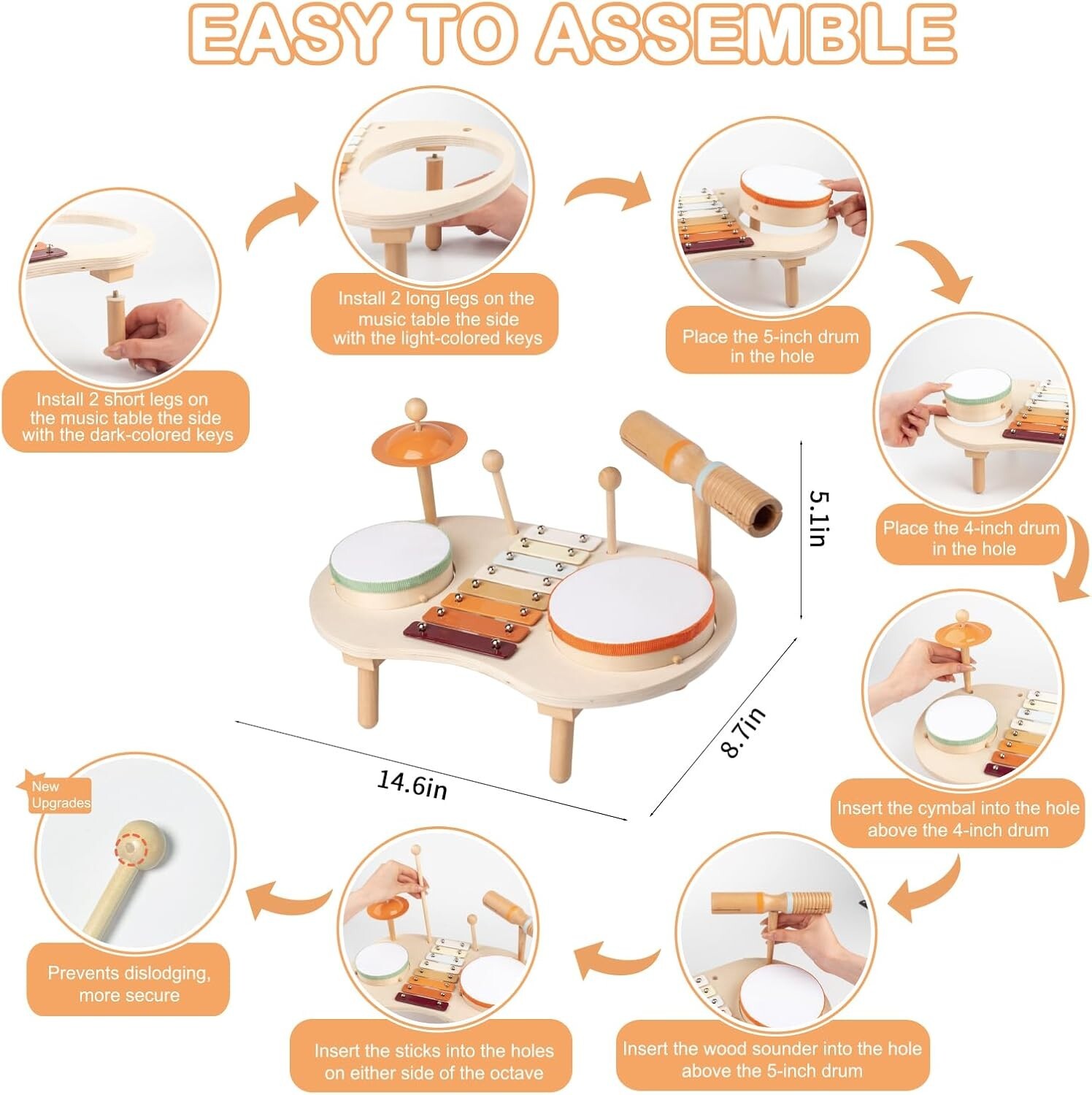 EASY TO ASSEMBLE

Install 2 short legs on the music table the side with the dark-colored keys

Install 2 long legs on the music table the side with the light-colored keys

Place the 5-inch drum in the hole

Place the 4-inch drum in the hole

Insert the cymbal into the hole above the 4-inch drum

Insert the wood sounder into the hole above the 5-inch drum

Insert the sticks into the holes on either side of the octave

New Upgrades

Prevents dislodging, more secure

5.1in

8.7in

14.6in